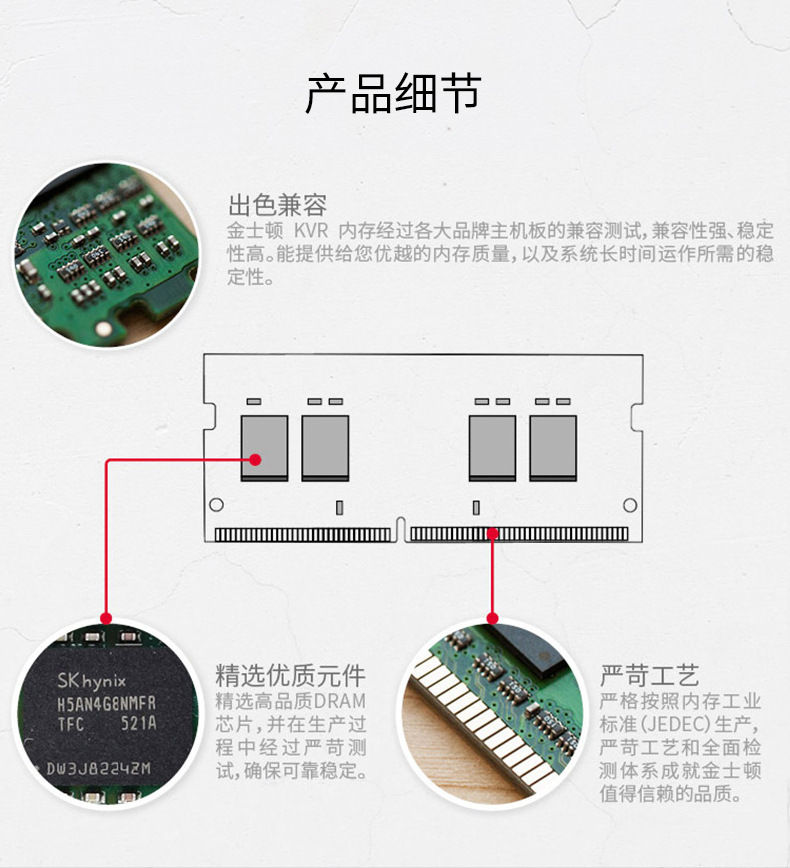 产品细节

出色兼容
金士顿 KVR 内存经过各大品牌主机板的兼容测试，兼容性强、稳定性高。能提供给您优越的内存质量，以及系统长时间运作所需的稳定性。

SK hynix
H5AN4G8NMFR
TFC 521A
DW3J8224ZM

精选优质元件
精选高品质DRAM芯片，并在生产过程中经过严苛测试，确保可靠稳定。

严苛工艺
严格按照内存工业标准（JEDEC）生产，严苛工艺和全面检测体系成就金士顿值得信赖的品质。