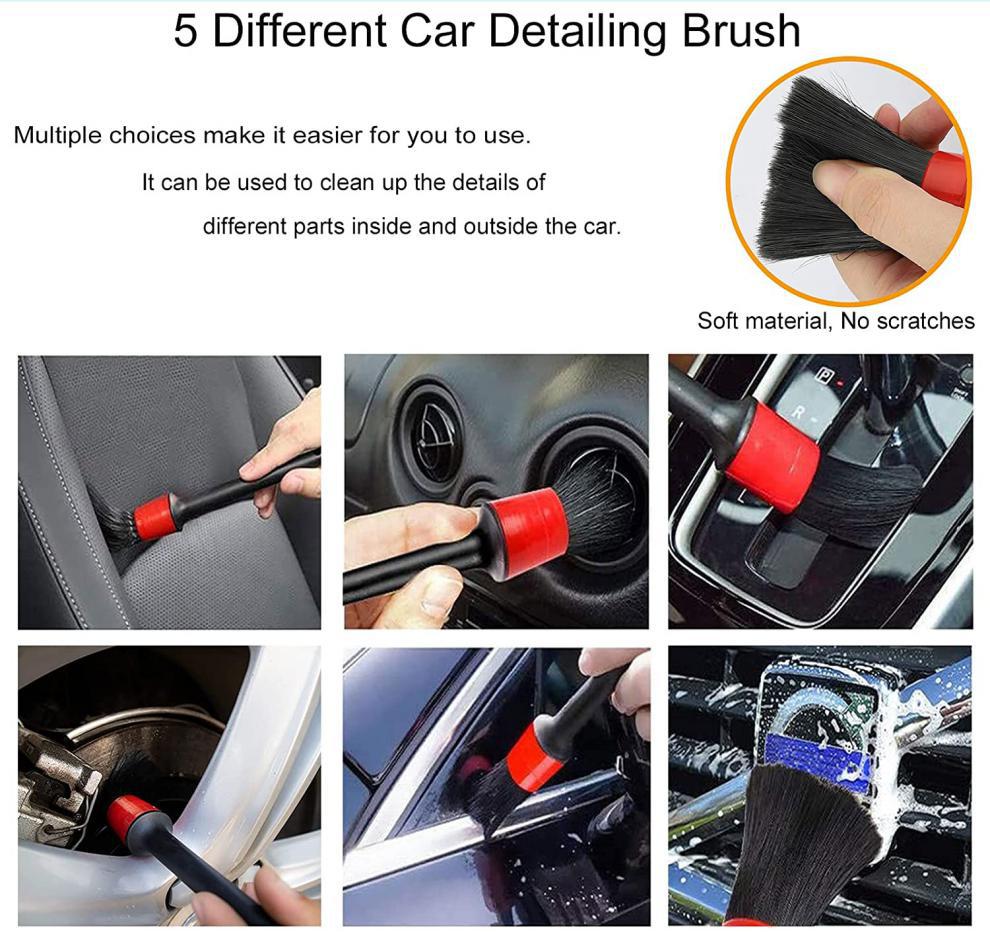 5 Different Car Detailing Brush

Multiple choices make it easier for you to use.
It can be used to clean up the details of
different parts inside and outside the car.

Soft material, No scratches

P
R