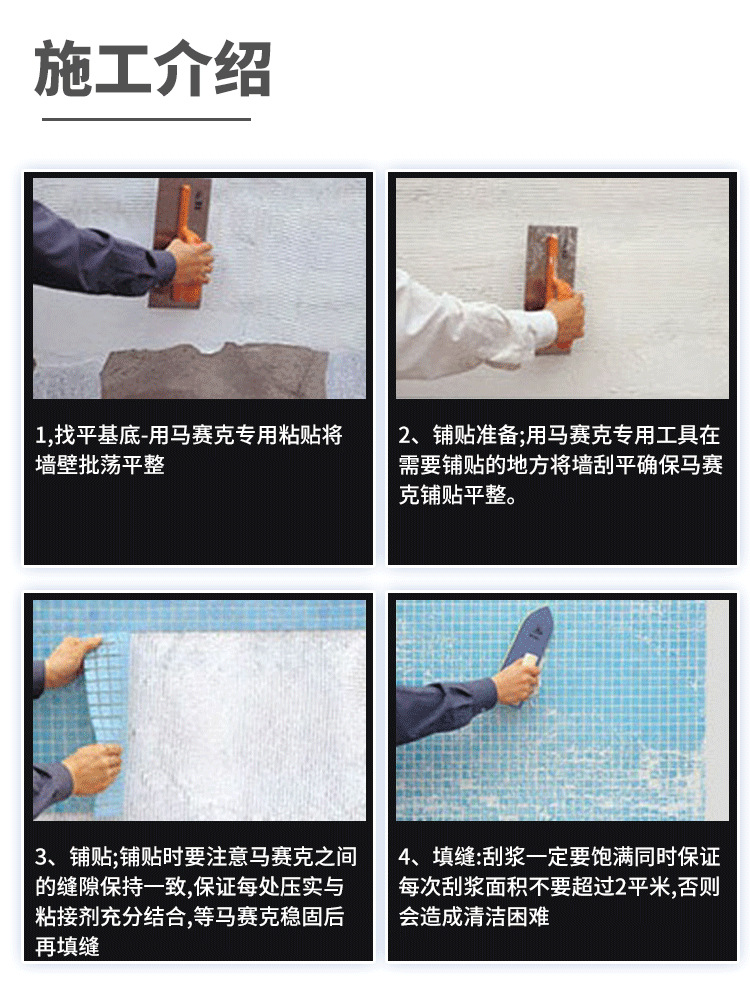 施工介绍

1,找平基底-用马赛克专用粘贴将墙壁批荡平整

2、铺贴准备;用马赛克专用工具在需要铺贴的地方将墙刮平确保马赛克铺贴平整。

3、铺贴;铺贴时要注意马赛克之间的缝隙保持一致,保证每处压实与粘接剂充分结合,等马赛克稳固后再填缝

4、填缝:刮浆一定要饱满同时保证每次刮浆面积不要超过2平米,否则会造成清洁困难