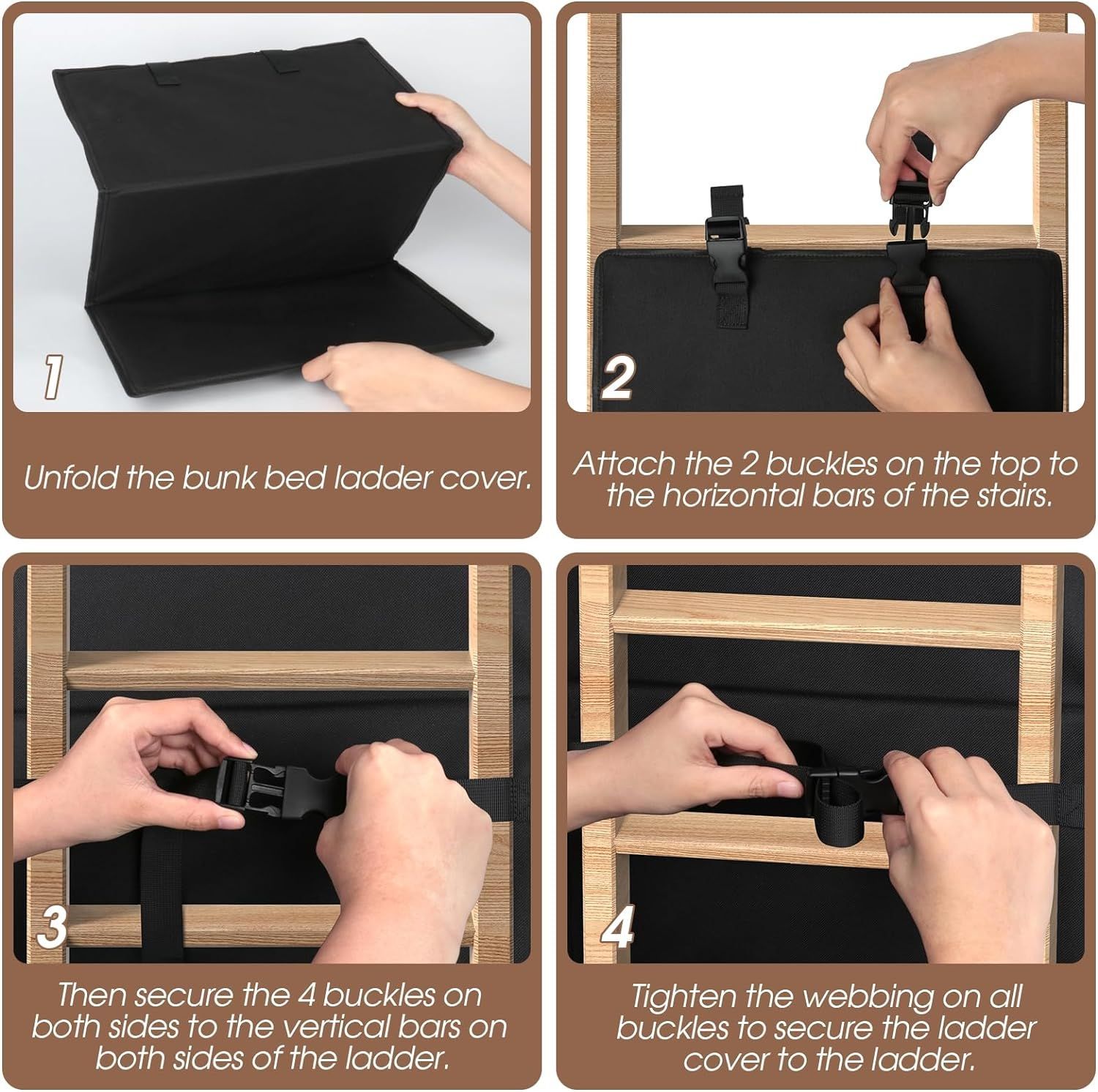 1

Unfold the bunk bed ladder cover.

2

Attach the 2 buckles on the top to the horizontal bars of the stairs.

3

Then secure the 4 buckles on both sides to the vertical bars on both sides of the ladder.

4

Tighten the webbing on all buckles to secure the ladder cover to the ladder.