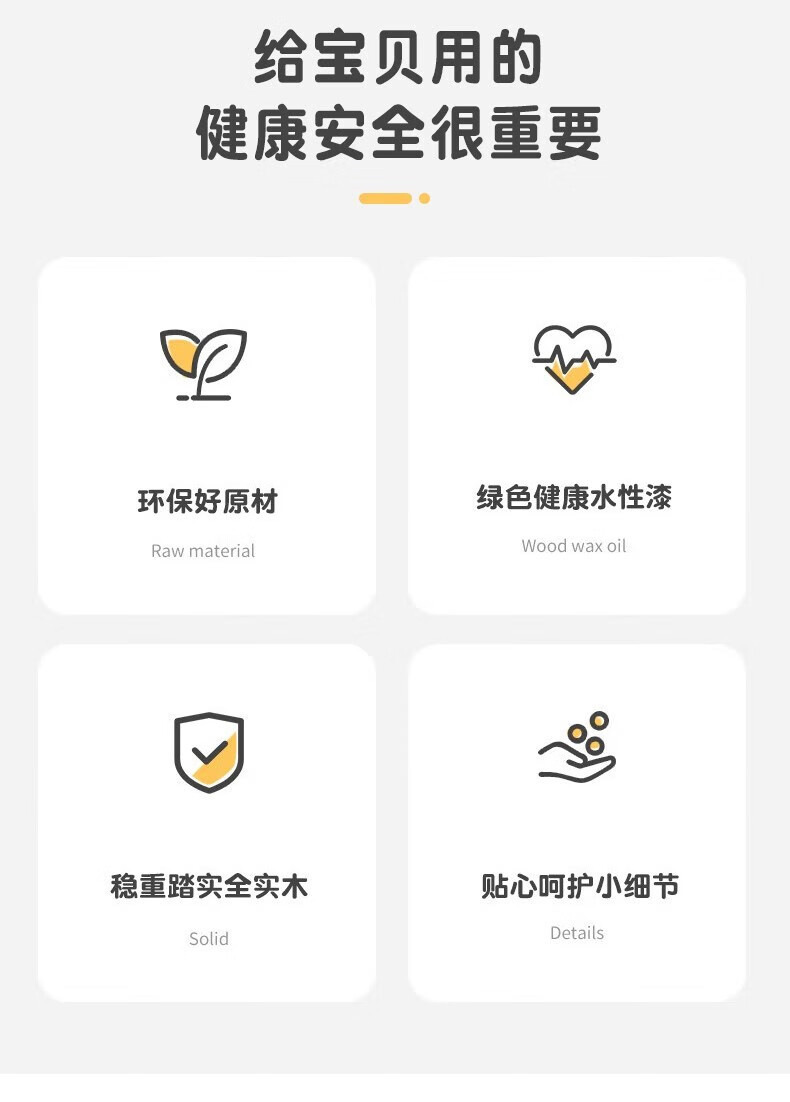 给宝贝用的
健康安全很重要

环保好原材

Raw material

绿色健康水性漆

Wood wax oil

稳重踏实全实木

Solid

贴心呵护小细节

Details