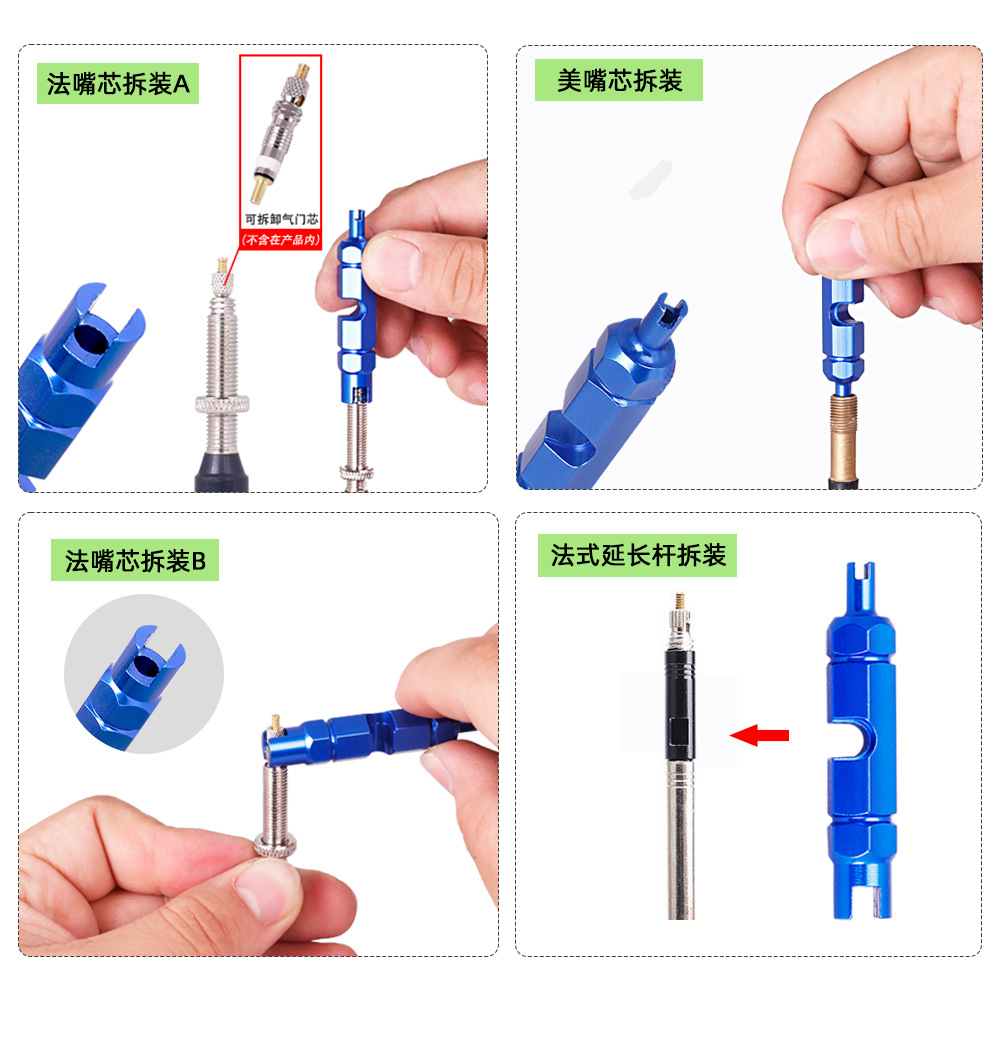 法嘴芯拆装A

可拆卸气门芯
(不含在产品内)

美嘴芯拆装

法嘴芯拆装B

法式延长杆拆装