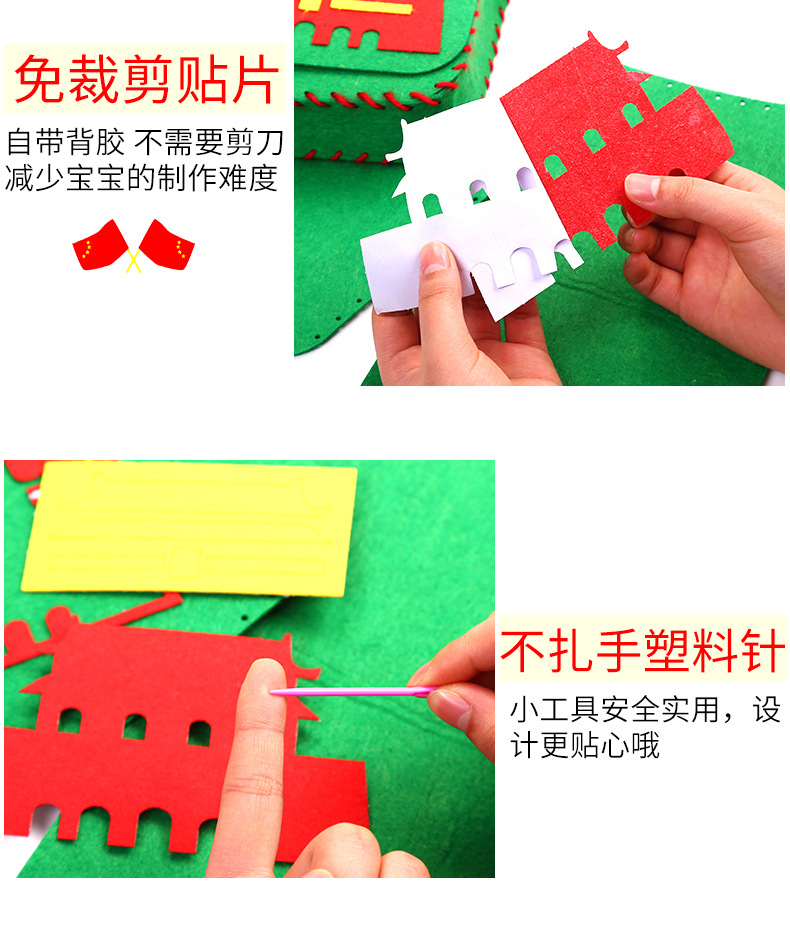 免裁剪贴片

自带背胶 不需要剪刀
减少宝宝的制作难度

不扎手塑料针

小工具安全实用，设计更贴心哦