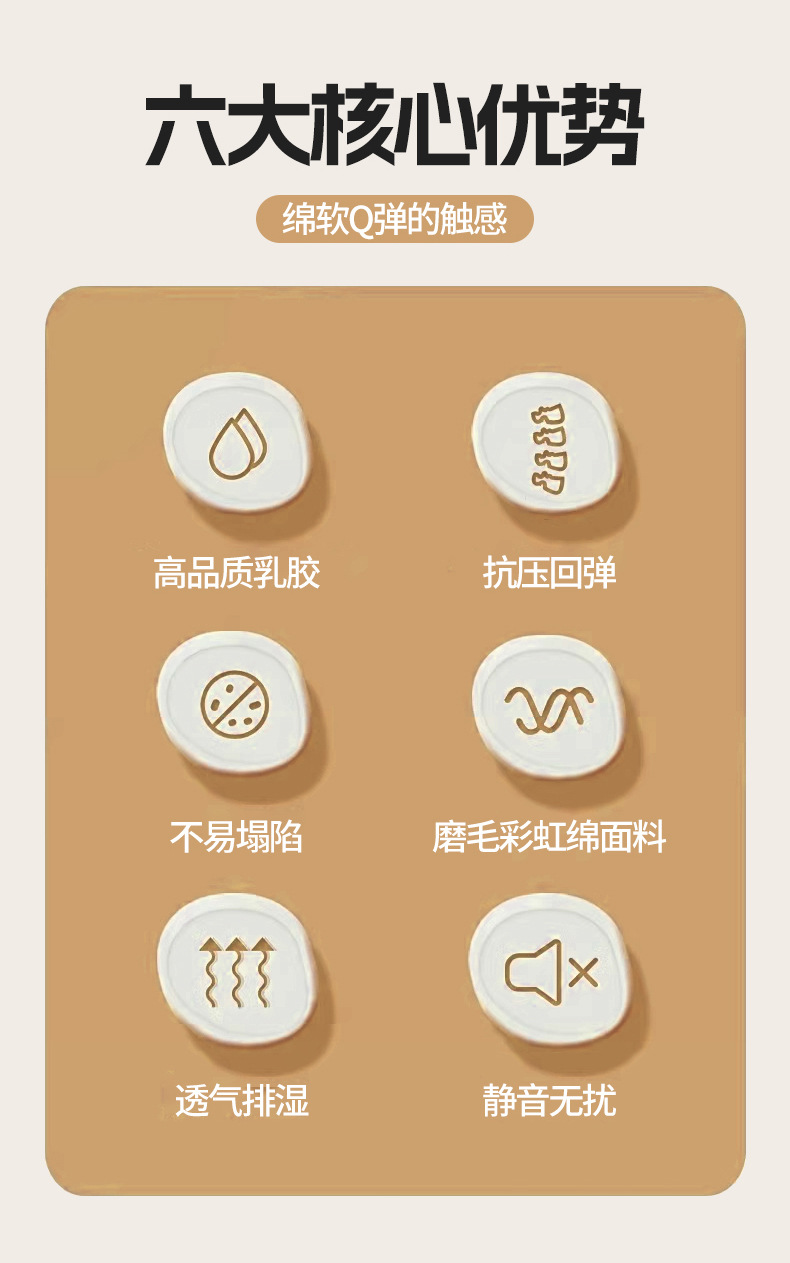 六大核心优势

绵软Q弹的触感

高品质乳胶

抗压回弹

不易塌陷

磨毛彩虹绵面料

透气排湿

静音无扰