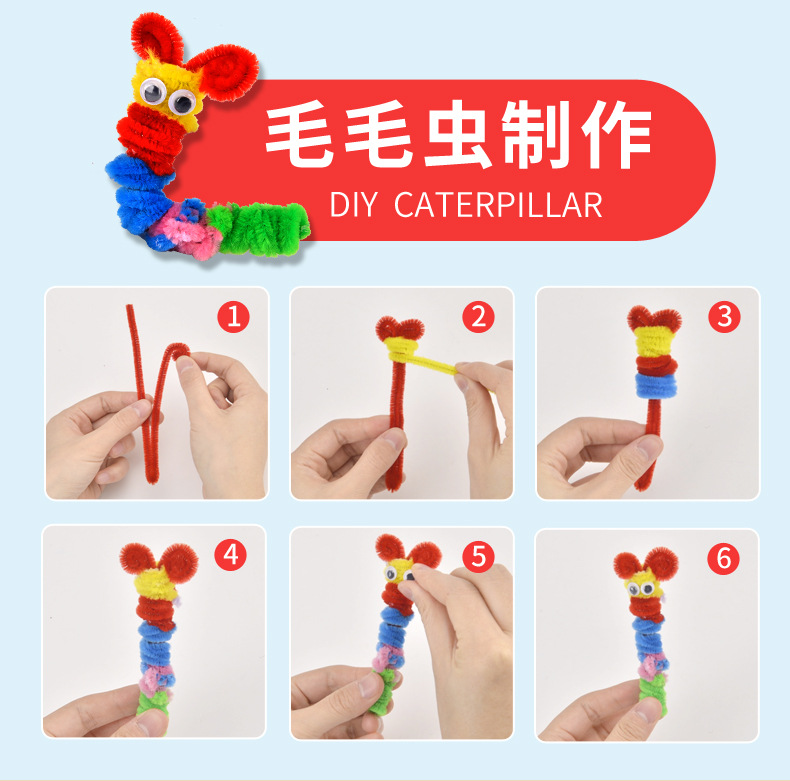 毛毛虫制作
DIY CATERPILLAR

1

2

3

4

5

6