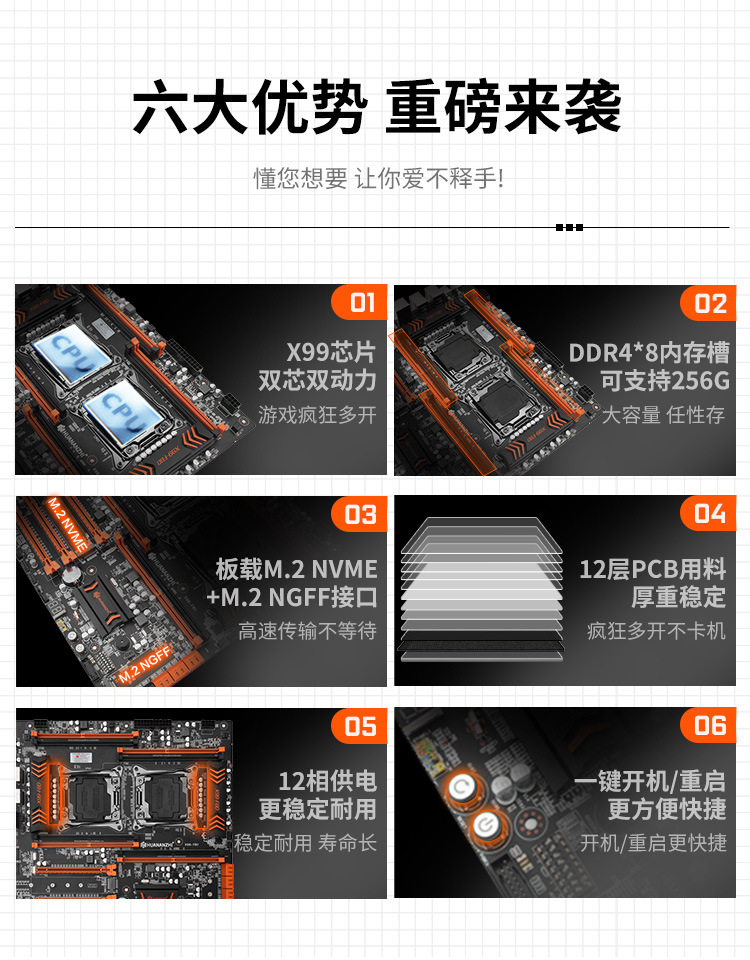 六大优势 重磅来袭

懂您想要 让你爱不释手!

01
CPU
CPU
X99芯片
双芯双动力
游戏疯狂多开

02
DDR4*8内存槽
可支持256G
大容量 任性存

03
M.2 NVME
M.2 NGFF
板载M.2 NVME
+M.2 NGFF接口
高速传输不等待

04
12层PCB用料
厚重稳定
疯狂多开不卡机

05
HUANANZHI
12相供电
更稳定耐用
稳定耐用 寿命长

06
一键开机/重启
更方便快捷
开机/重启更快捷