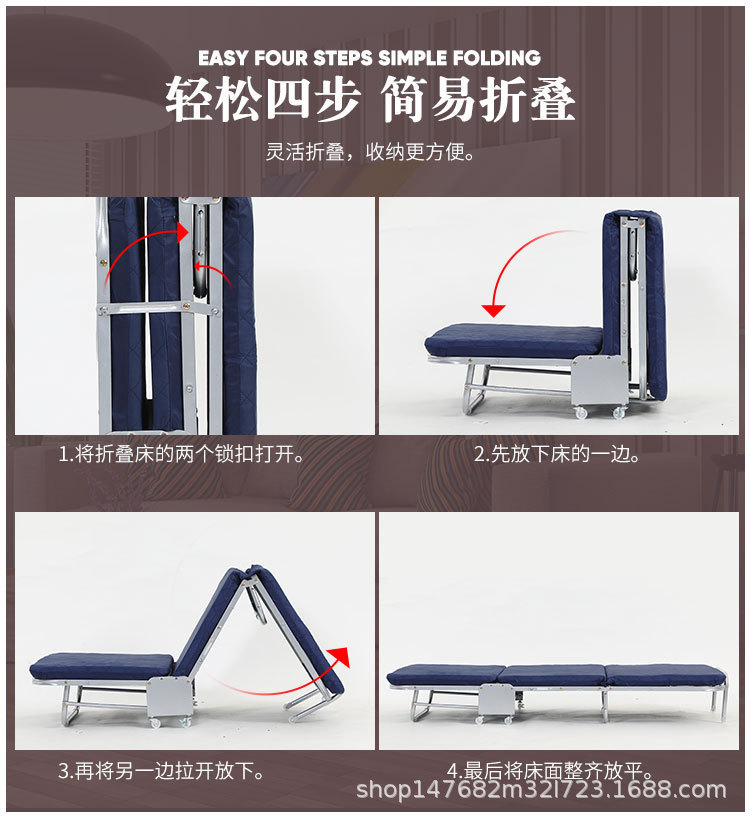 EASY FOUR STEPS SIMPLE FOLDING
轻松四步 简易折叠
灵活折叠，收纳更方便。

1.将折叠床的两个锁扣打开。

2.先放下床的一边。

3.再将另一边拉开放下。

4.最后将床面整齐放平。

shop147682m32l723.1688.com