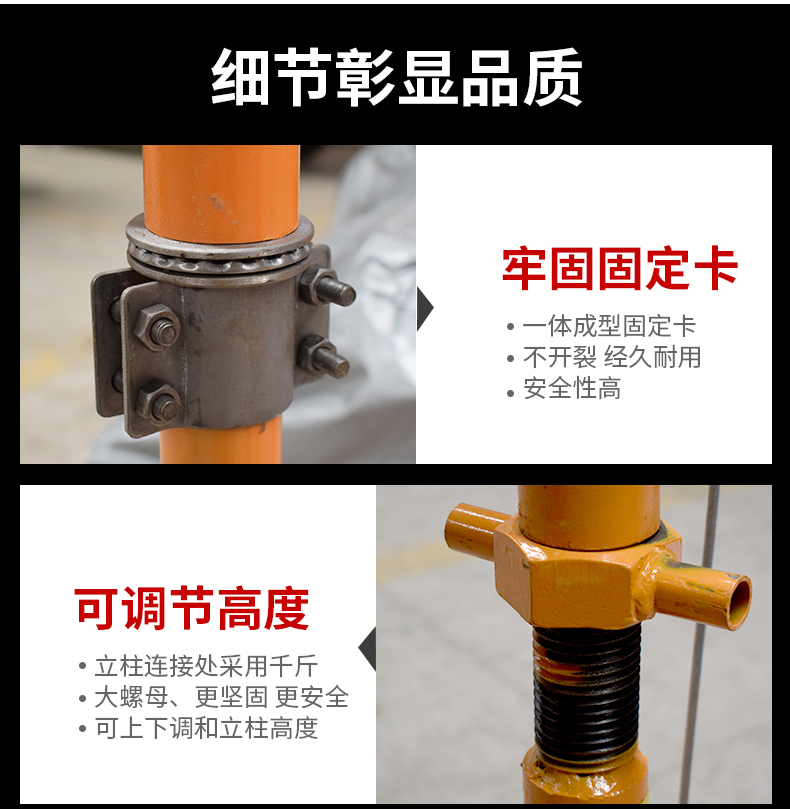 细节彰显品质

牢固固定卡

• 一体成型固定卡
• 不开裂 经久耐用
• 安全性高

可调节高度

• 立柱连接处采用千斤
• 大螺母、更坚固 更安全
• 可上下调和立柱高度