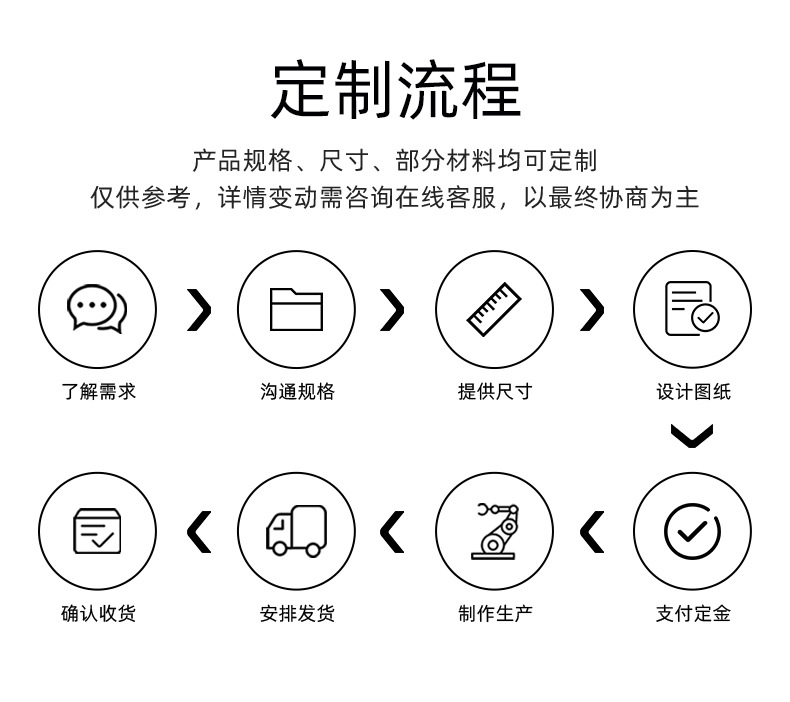 定制流程

产品规格、尺寸、部分材料均可定制
仅供参考，详情变动需咨询在线客服，以最终协商为主

了解需求

沟通规格

提供尺寸

设计图纸

支付定金

制作生产

安排发货

确认收货