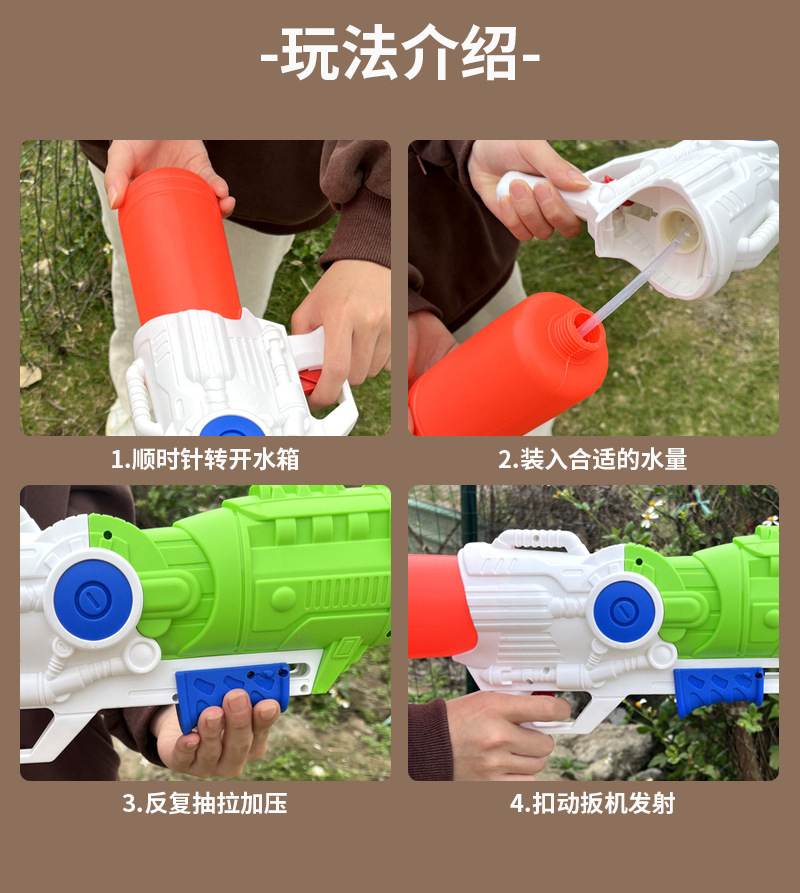 -玩法介绍-

1.顺时针转开水箱

2.装入合适的水量

3.反复抽拉加压

4.扣动扳机发射