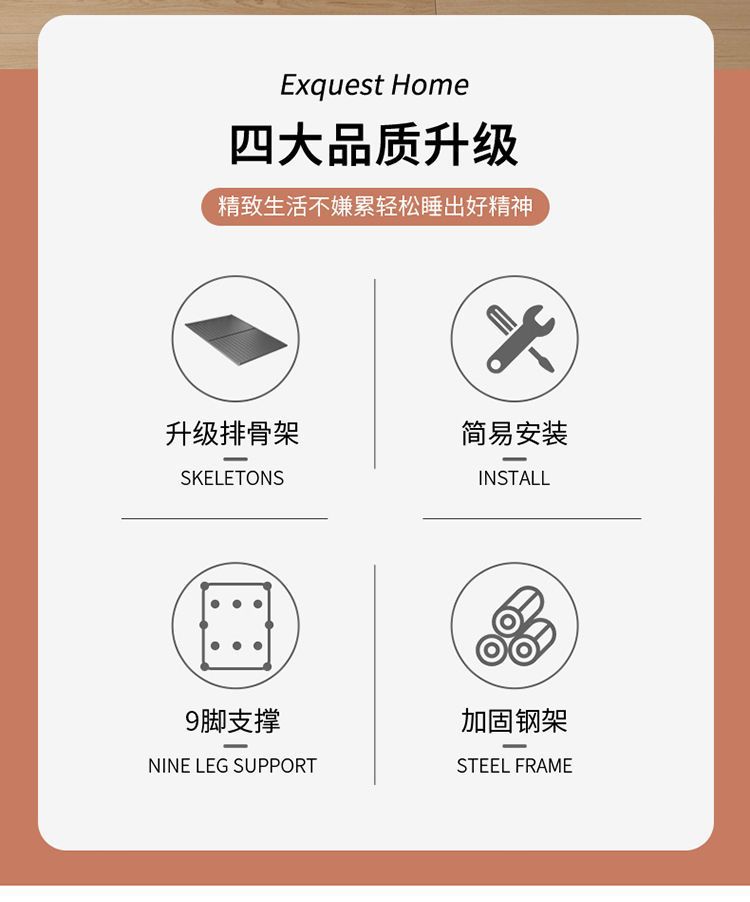 Exquest Home

四大品质升级

精致生活不嫌累轻松睡出好精神

升级排骨架

SKELETONS

简易安装

INSTALL

9脚支撑

NINE LEG SUPPORT

加固钢架

STEEL FRAME