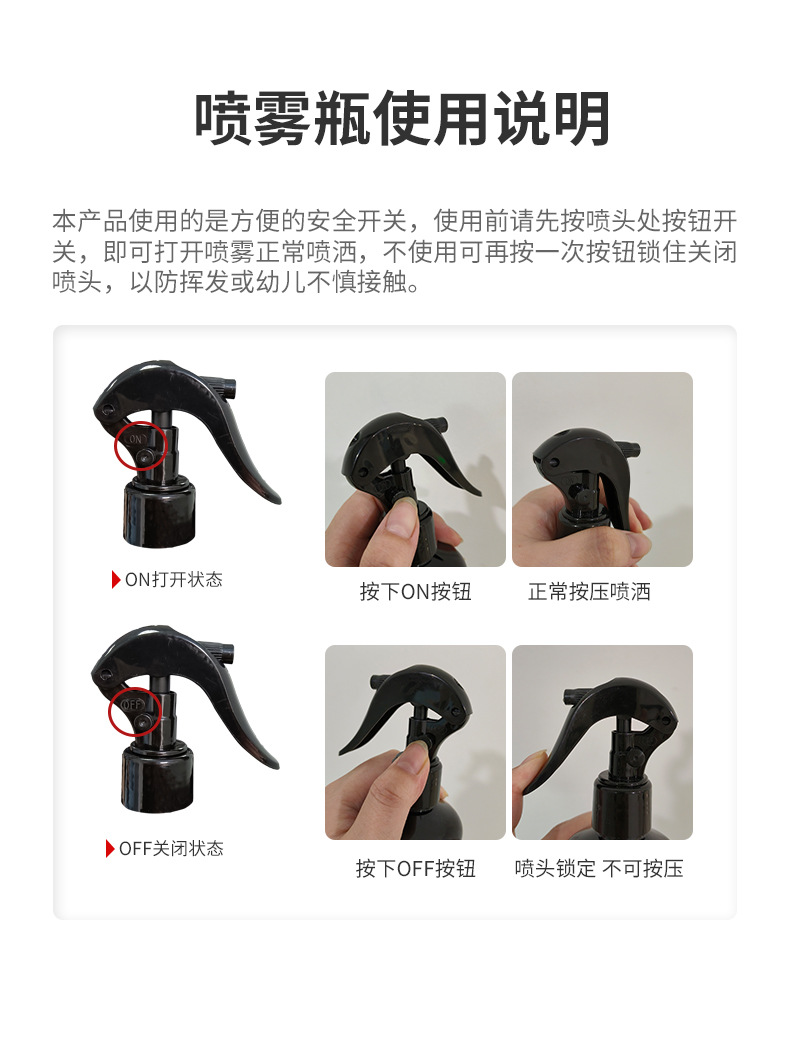 喷雾瓶使用说明

本产品使用的是方便的安全开关，使用前请先按喷头处按钮开关，即可打开喷雾正常喷洒，不使用可再按一次按钮锁住关闭喷头，以防挥发或幼儿不慎接触。

ON

ON打开状态

按下ON按钮

正常按压喷洒

OFF

OFF关闭状态

按下OFF按钮

喷头锁定 不可按压