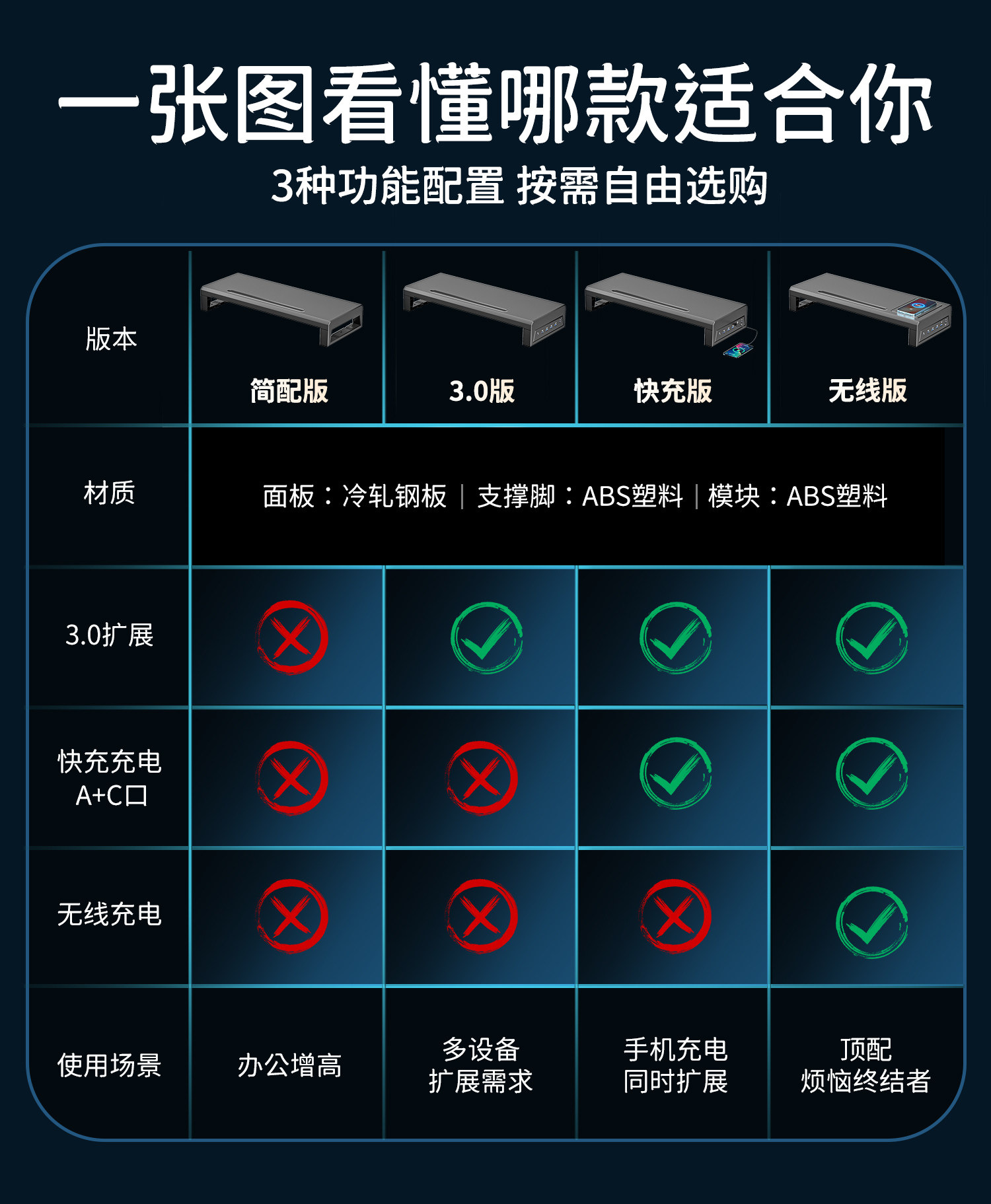 一张图看懂哪款适合你

3种功能配置 按需自由选购

| 版本 | 简配版 | 3.0版 | 快充版 | 无线版 |
|---|---|---|---|---|
| 材质 | 面板：冷轧钢板 \| 支撑脚：ABS塑料 \| 模块：ABS塑料 | | | |
| 3.0扩展 | ✗ | ✓ | ✓ | ✓ |
| 快充充电 A+C口 | ✗ | ✗ | ✓ | ✓ |
| 无线充电 | ✗ | ✗ | ✗ | ✓ |
| 使用场景 | 办公增高 | 多设备 扩展需求 | 手机充电 同时扩展 | 顶配 烦恼终结者 |