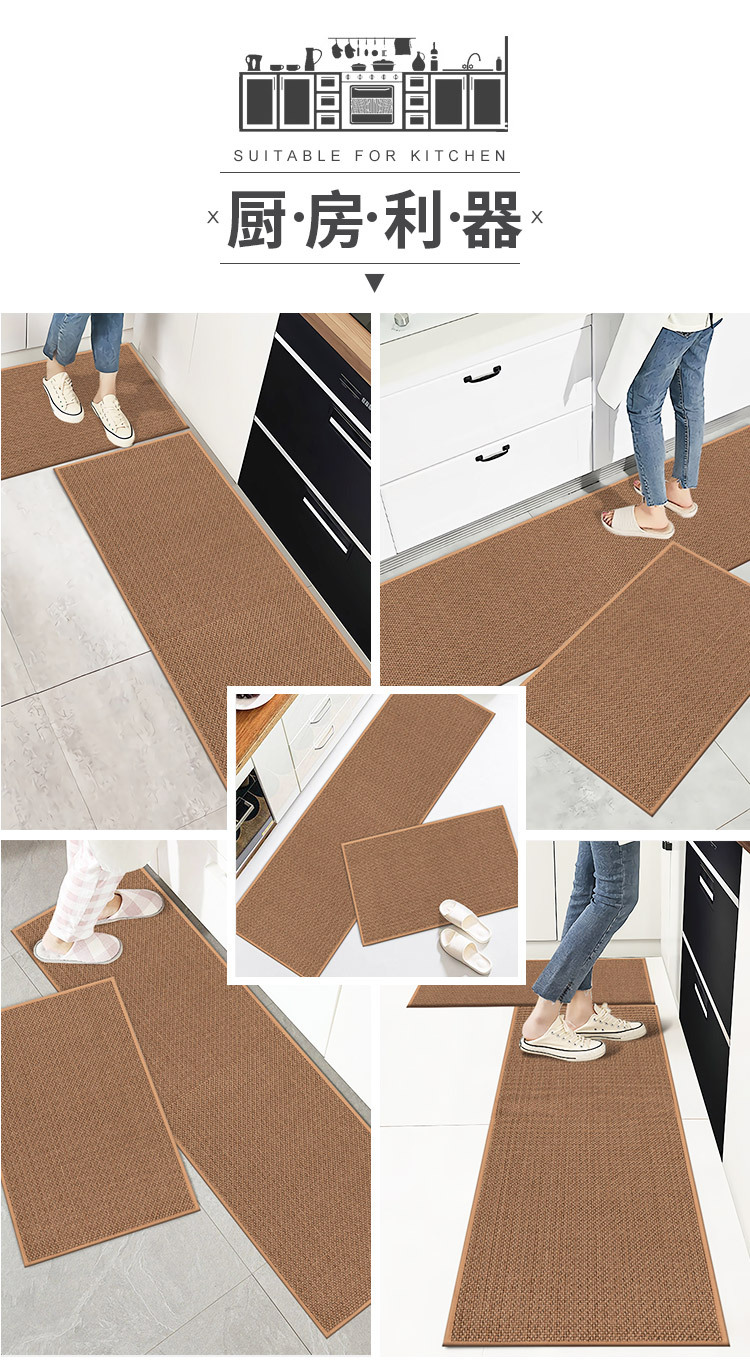 SUITABLE FOR KITCHEN

x 厨·房·利·器 x