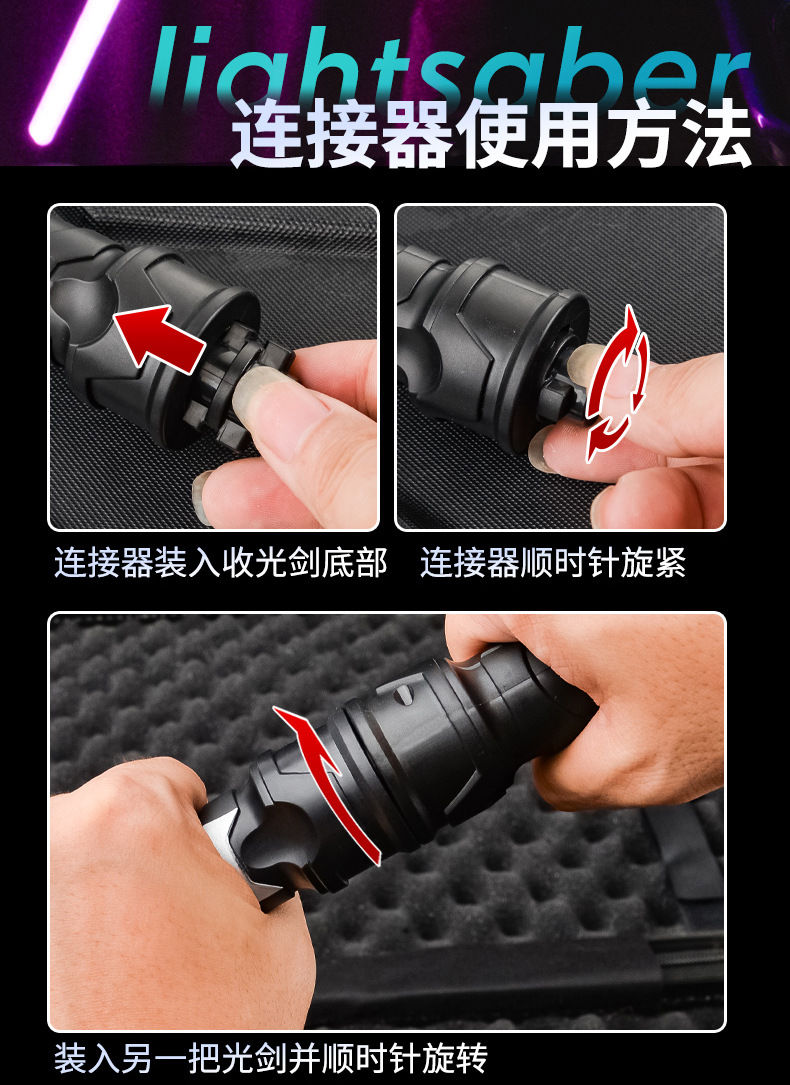 lightsaber
连接器使用方法

连接器装入收光剑底部

连接器顺时针旋紧

装入另一把光剑并顺时针旋转