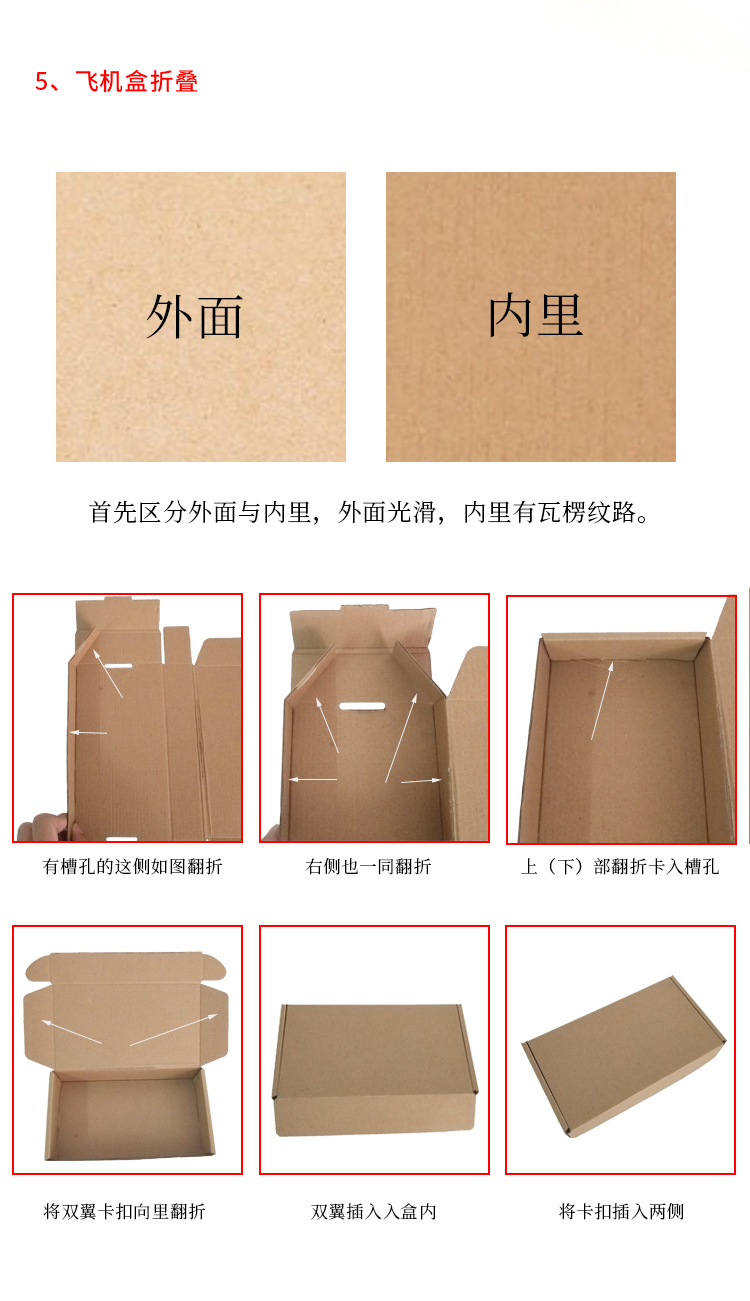 5、飞机盒折叠

外面

内里

首先区分外面与内里，外面光滑，内里有瓦楞纹路。

有槽孔的这侧如图翻折

右侧也一同翻折

上（下）部翻折卡入槽孔

将双翼卡扣向里翻折

双翼插入入盒内

将卡扣插入两侧