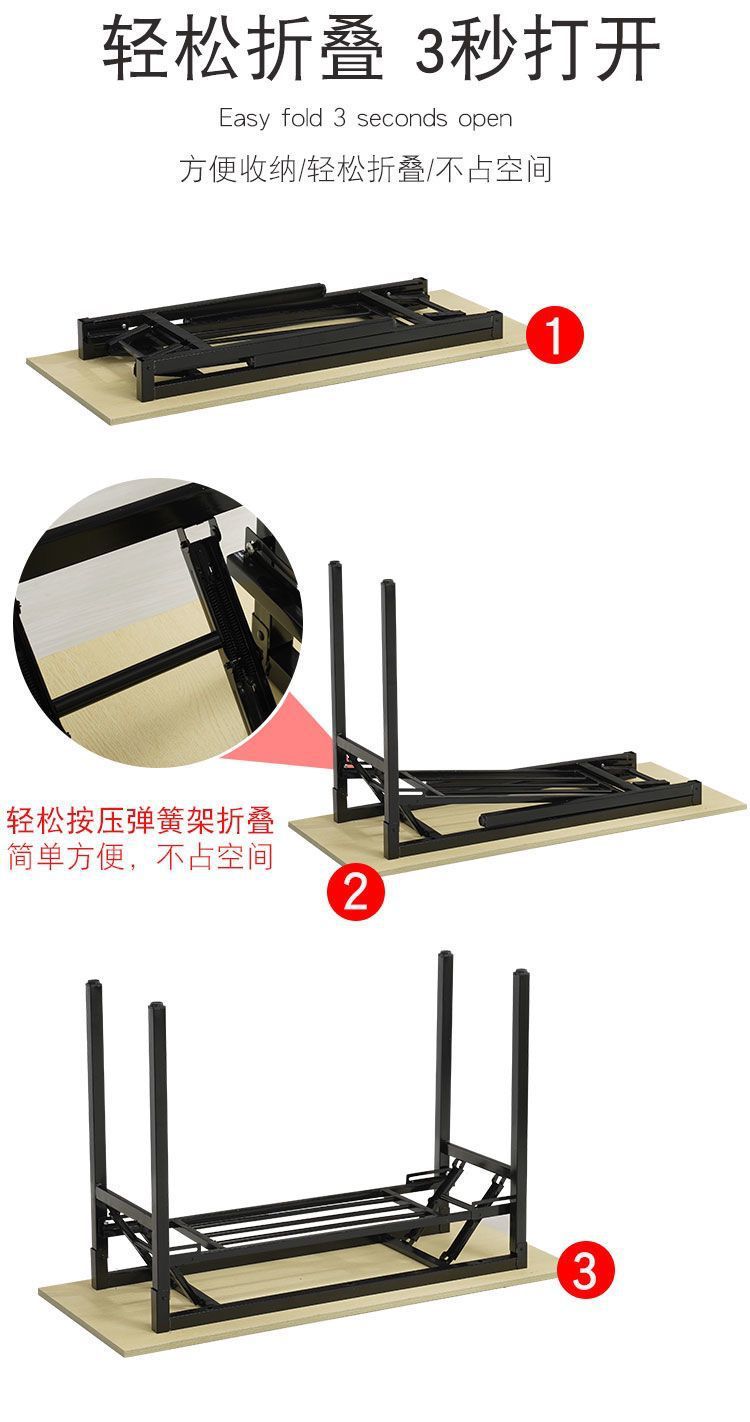 轻松折叠 3秒打开

Easy fold 3 seconds open

方便收纳/轻松折叠/不占空间

1

轻松按压弹簧架折叠
简单方便，不占空间

2

3