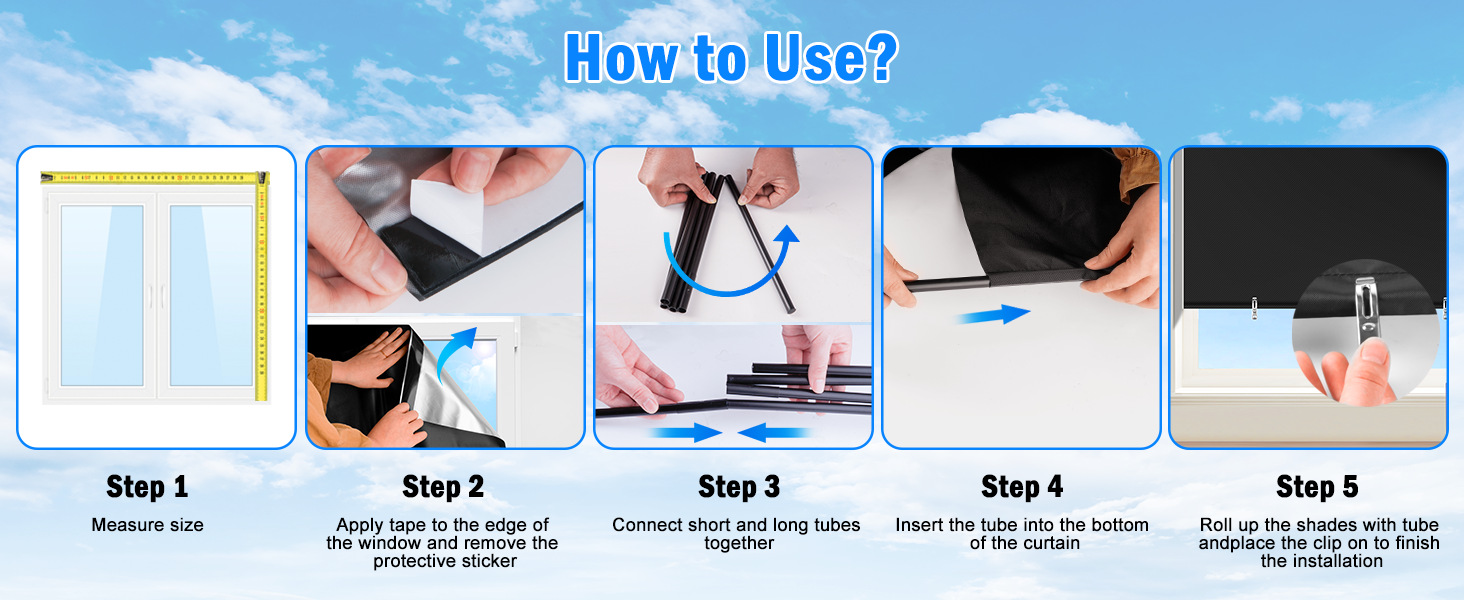 How to Use?

Step 1
Measure size

Step 2
Apply tape to the edge of the window and remove the protective sticker

Step 3
Connect short and long tubes together

Step 4
Insert the tube into the bottom of the curtain

Step 5
Roll up the shades with tube andplace the clip on to finish the installation