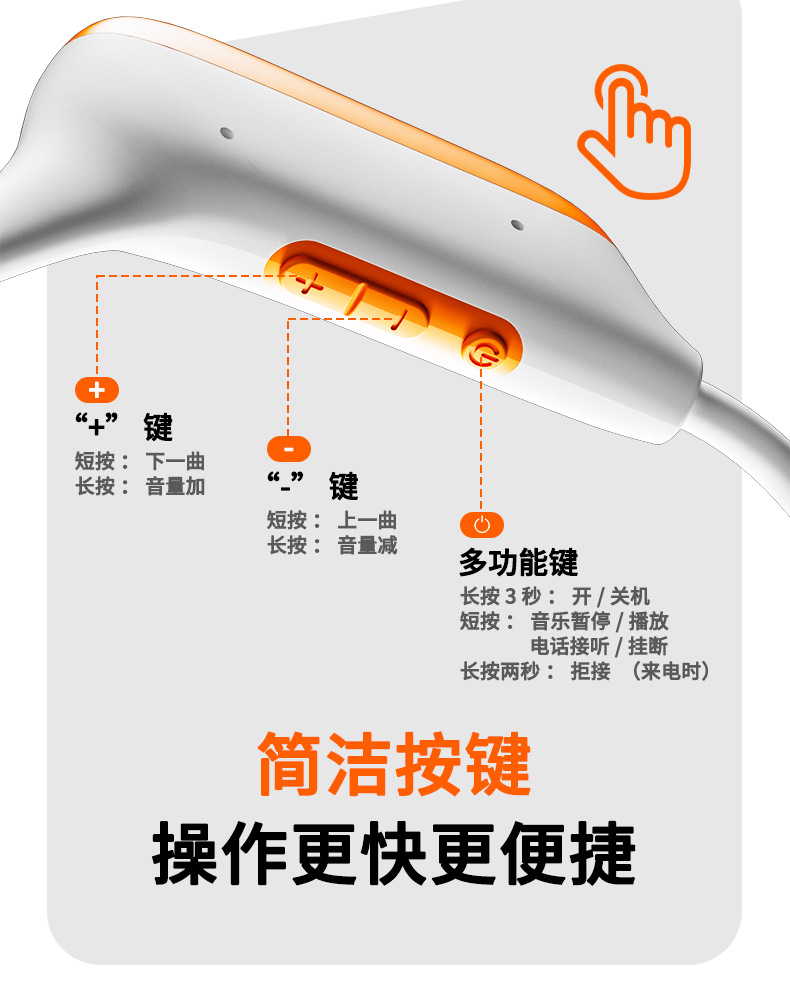 +

“+” 键

短按： 下一曲
长按： 音量加

-

“-” 键

短按： 上一曲
长按： 音量减

多功能键

长按 3 秒： 开 / 关机
短按： 音乐暂停 / 播放
电话接听 / 挂断
长按两秒： 拒接 （来电时）

简洁按键

操作更快更便捷