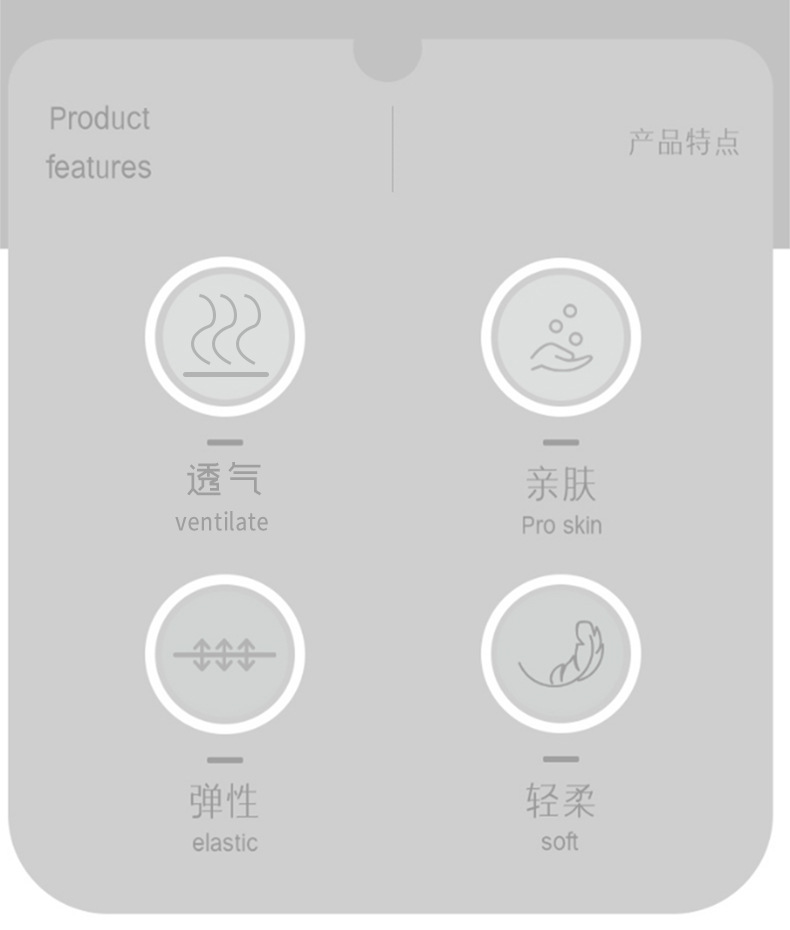 Product features

产品特点

透气
ventilate

亲肤
Pro skin

弹性
elastic

轻柔
soft