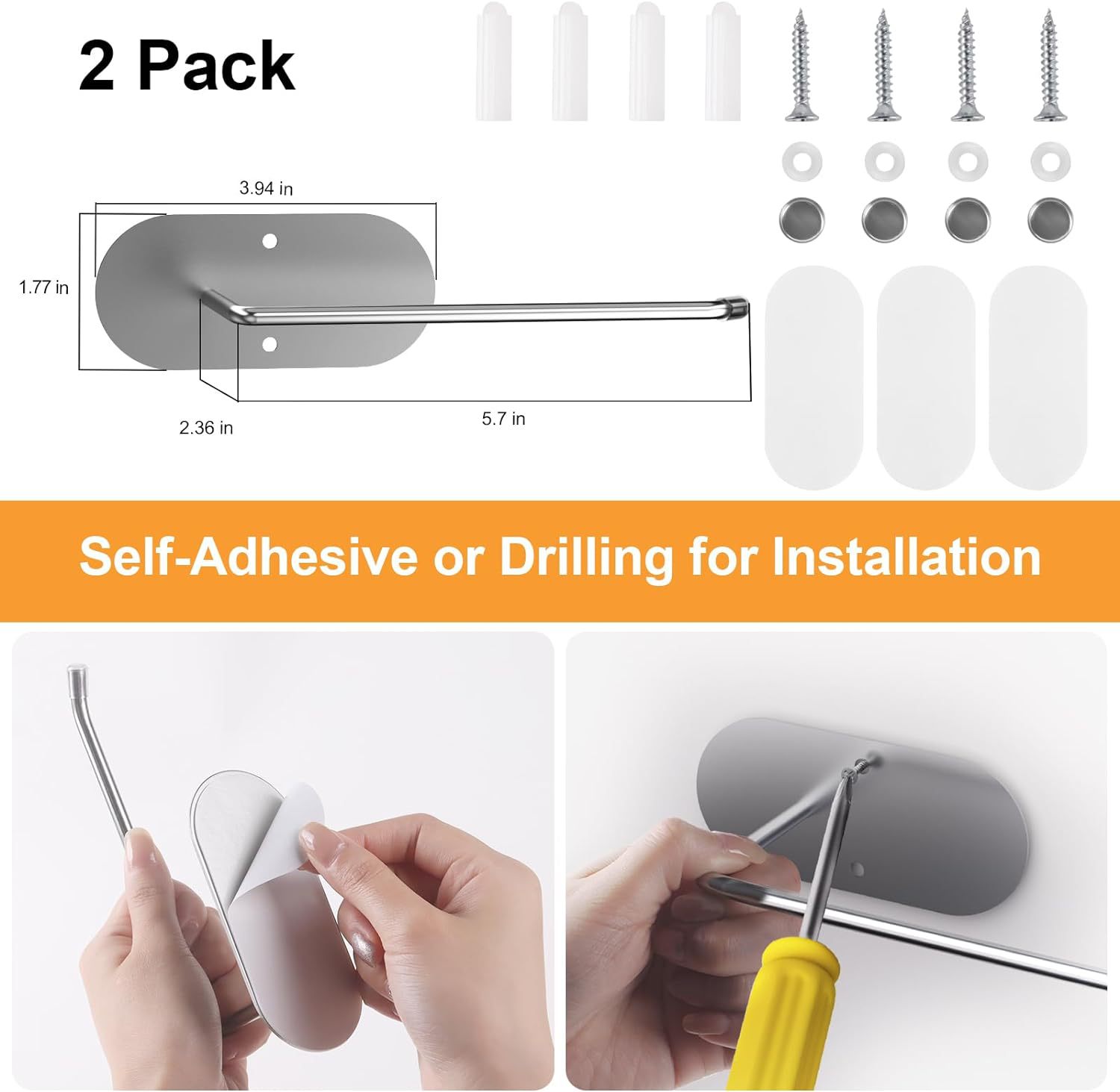 2 Pack

3.94 in

1.77 in

2.36 in

5.7 in

Self-Adhesive or Drilling for Installation