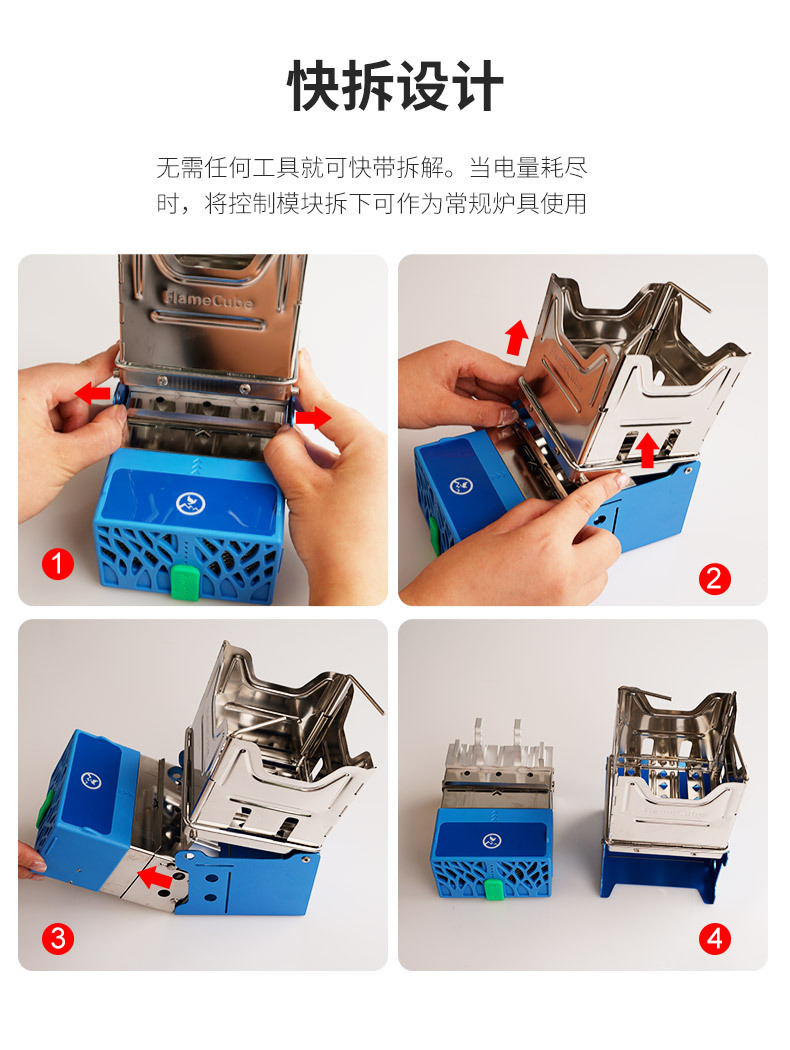 快拆设计

无需任何工具就可快带拆解。当电量耗尽时，将控制模块拆下可作为常规炉具使用

FlameCube

1

2

3

4