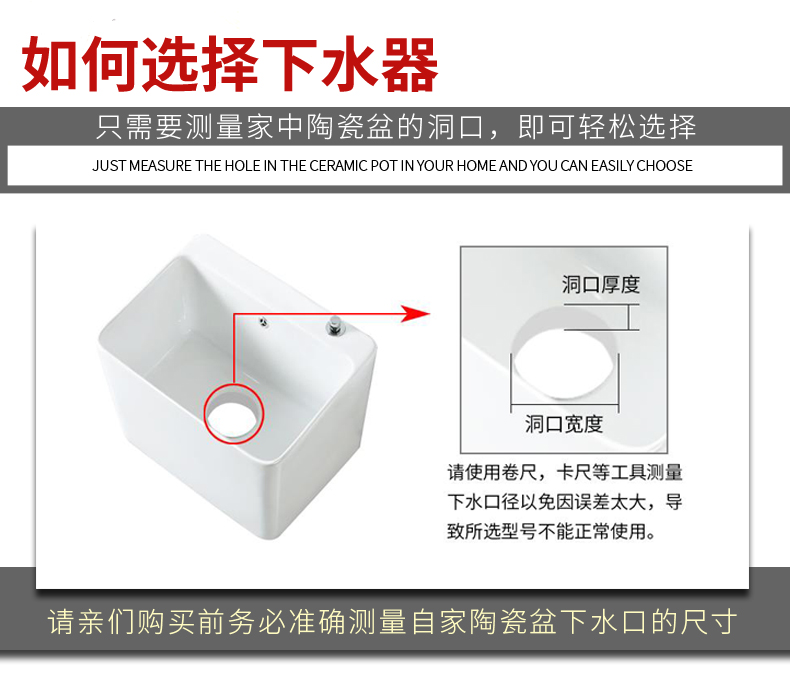 如何选择下水器

只需要测量家中陶瓷盆的洞口，即可轻松选择

JUST MEASURE THE HOLE IN THE CERAMIC POT IN YOUR HOME AND YOU CAN EASILY CHOOSE

洞口厚度

洞口宽度

请使用卷尺，卡尺等工具测量下水口径以免因误差太大，导致所选型号不能正常使用。

请亲们购买前务必准确测量自家陶瓷盆下水口的尺寸