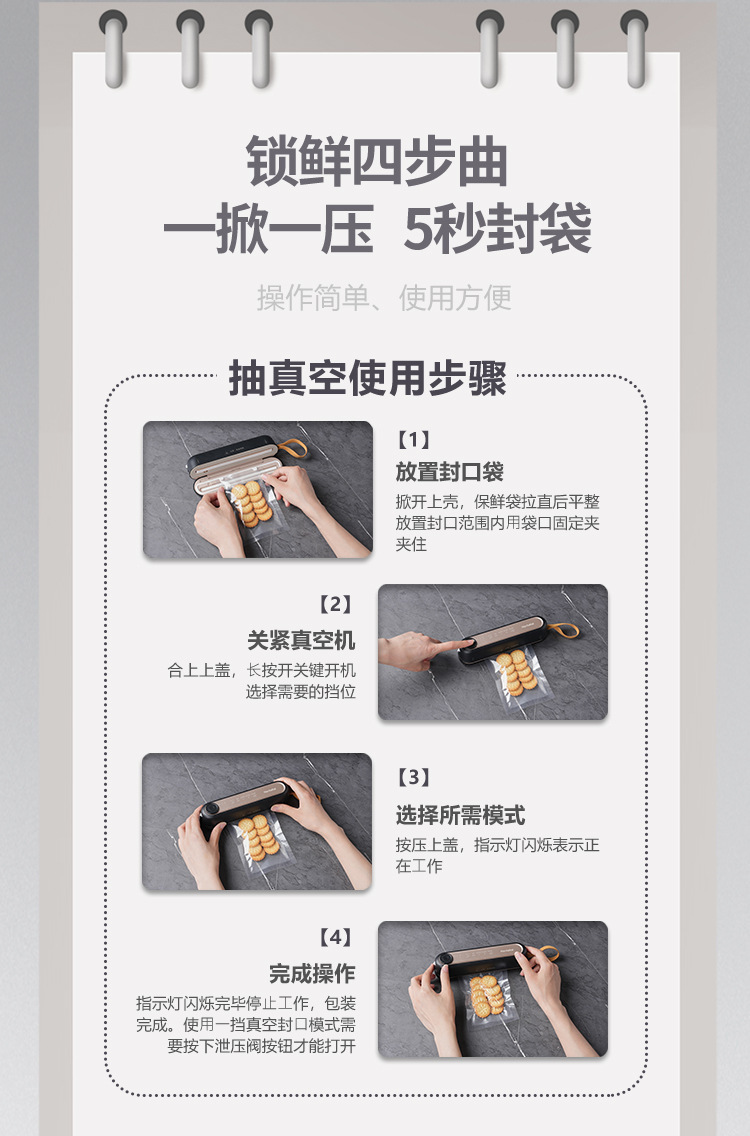 锁鲜四步曲
一掀一压 5秒封袋

操作简单、使用方便

抽真空使用步骤

【1】
放置封口袋
掀开上壳，保鲜袋拉直后平整放置封口范围内用袋口固定夹夹住

【2】
关紧真空机
合上上盖，长按开关键开机选择需要的挡位

【3】
选择所需模式
按压上盖，指示灯闪烁表示正在工作

【4】
完成操作
指示灯闪烁完毕停止工作，包装完成。使用一挡真空封口模式需要按下泄压阀按钮才能打开