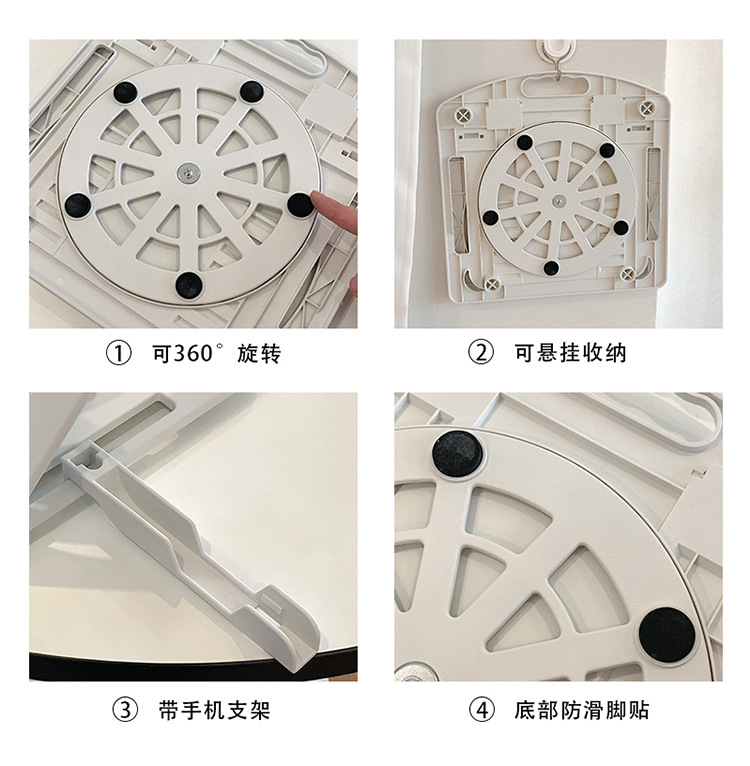 ① 可360° 旋转

② 可悬挂收纳

③ 带手机支架

④ 底部防滑脚贴