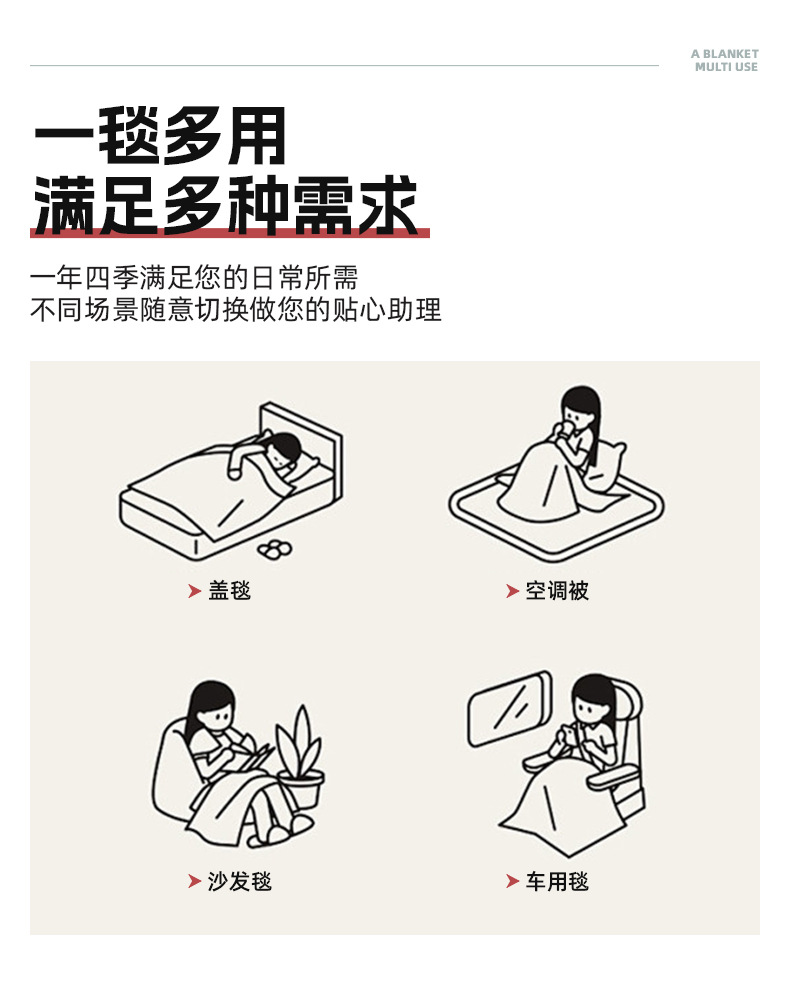 A BLANKET
MULTI USE

一毯多用
满足多种需求

一年四季满足您的日常所需
不同场景随意切换做您的贴心助理

盖毯

空调被

沙发毯

车用毯