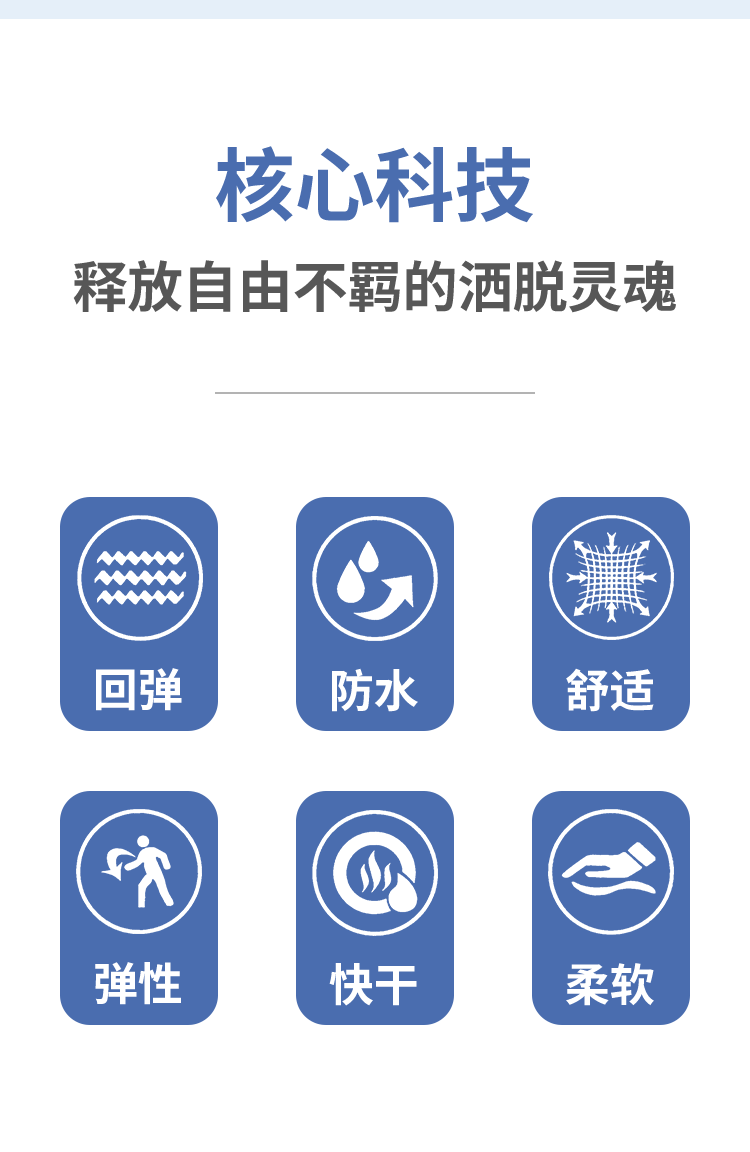 核心科技

释放自由不羁的洒脱灵魂

回弹

防水

舒适

弹性

快干

柔软