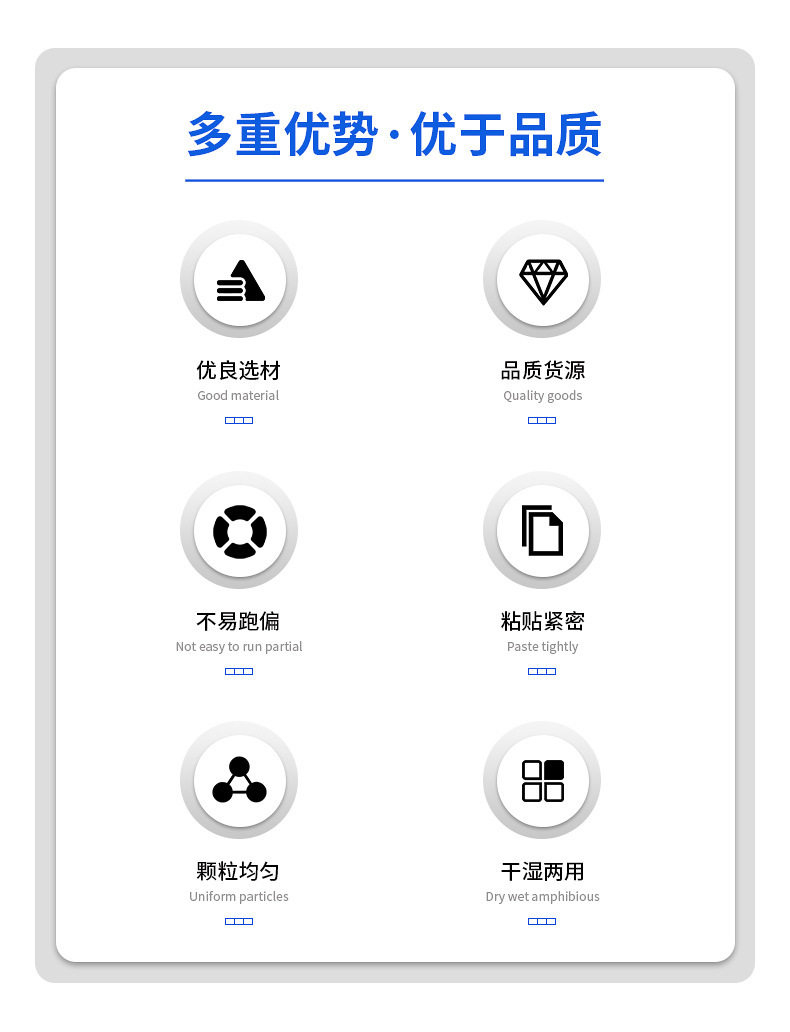 多重优势·优于品质

优良选材
Good material

品质货源
Quality goods

不易跑偏
Not easy to run partial

粘贴紧密
Paste tightly

颗粒均匀
Uniform particles

干湿两用
Dry wet amphibious