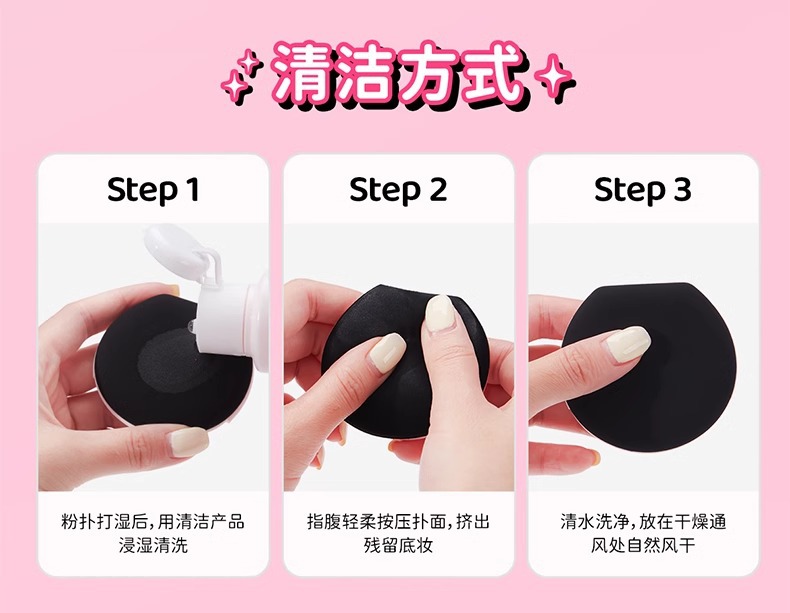 清洁方式

Step 1

粉扑打湿后,用清洁产品浸湿清洗

Step 2

指腹轻柔按压扑面,挤出残留底妆

Step 3

清水洗净,放在干燥通风处自然风干