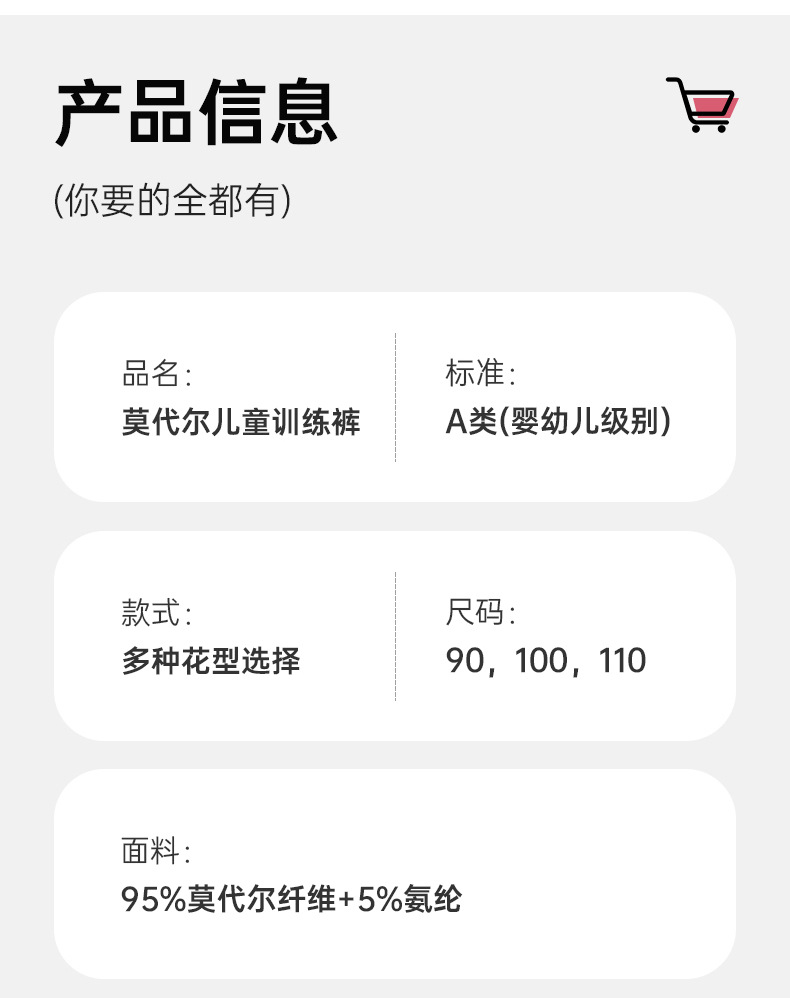 产品信息

(你要的全都有)

品名:
莫代尔儿童训练裤

标准:
A类(婴幼儿级别)

款式:
多种花型选择

尺码:
90，100，110

面料:
95%莫代尔纤维+5%氨纶