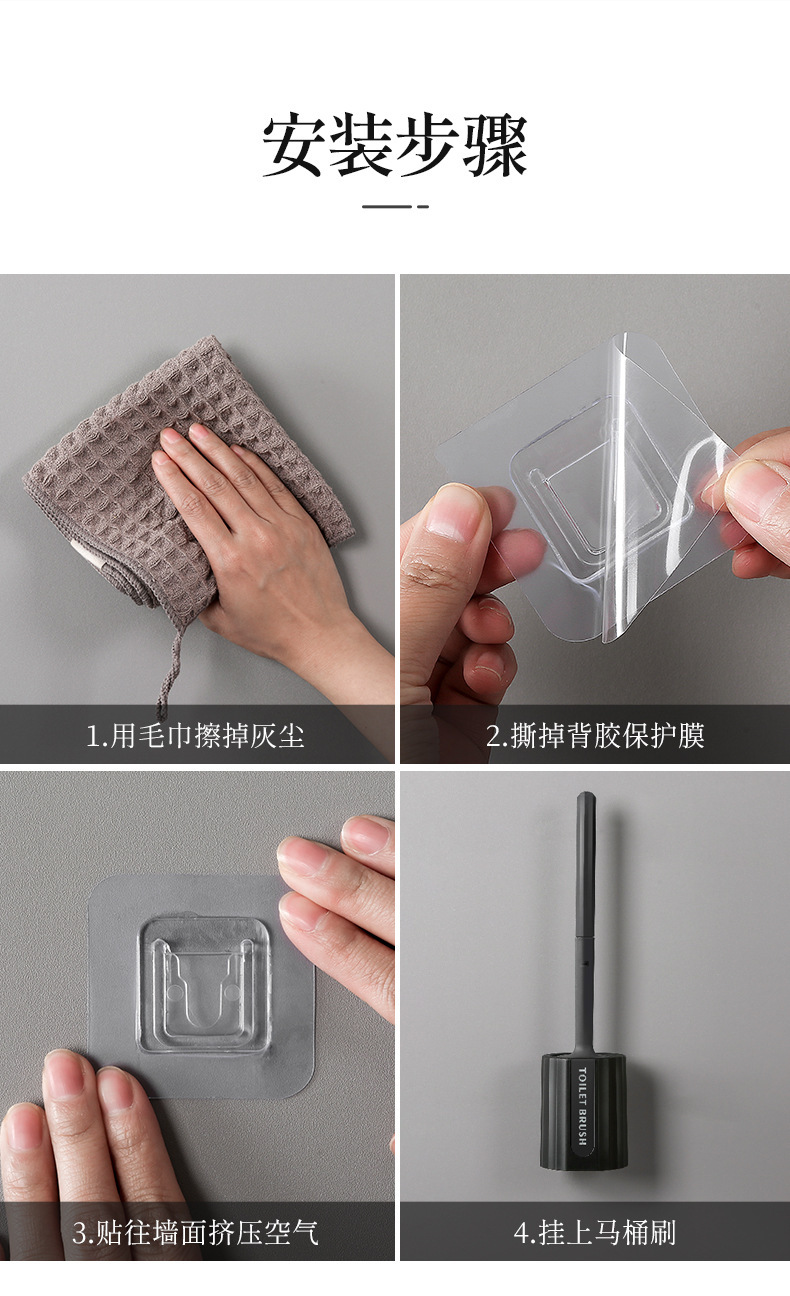 安装步骤

1.用毛巾擦掉灰尘

2.撕掉背胶保护膜

3.贴往墙面挤压空气

TOILET BRUSH

4.挂上马桶刷