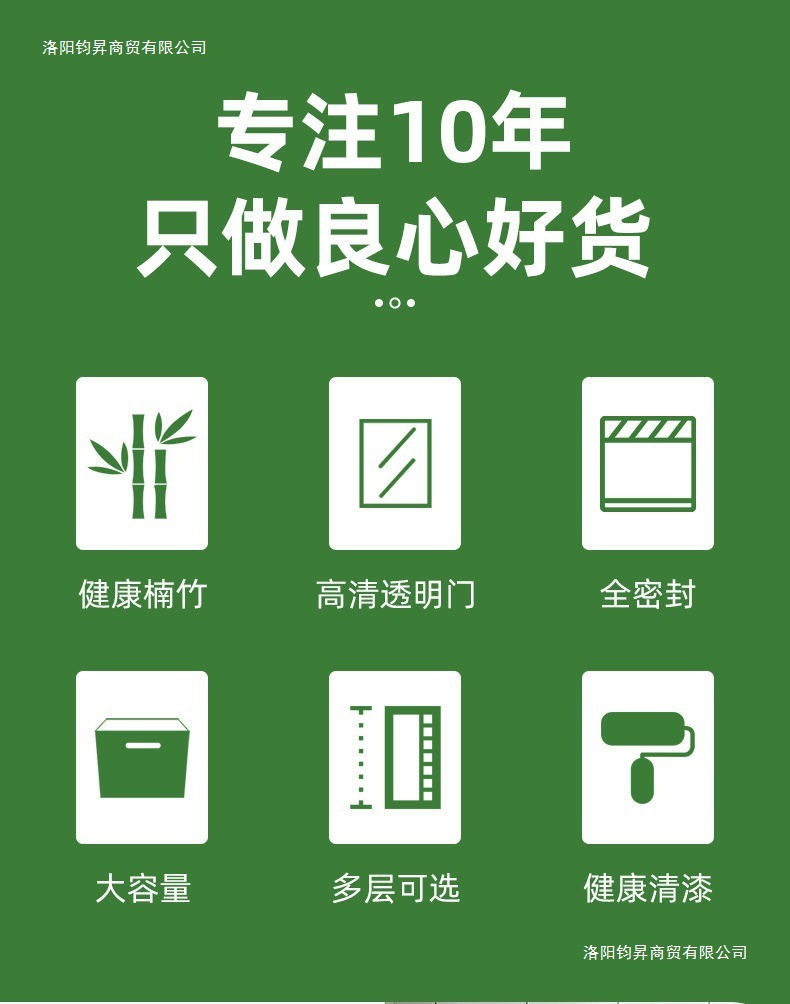 洛阳钧昇商贸有限公司

专注10年
只做良心好货

健康楠竹

高清透明门

全密封

大容量

多层可选

健康清漆

洛阳钧昇商贸有限公司