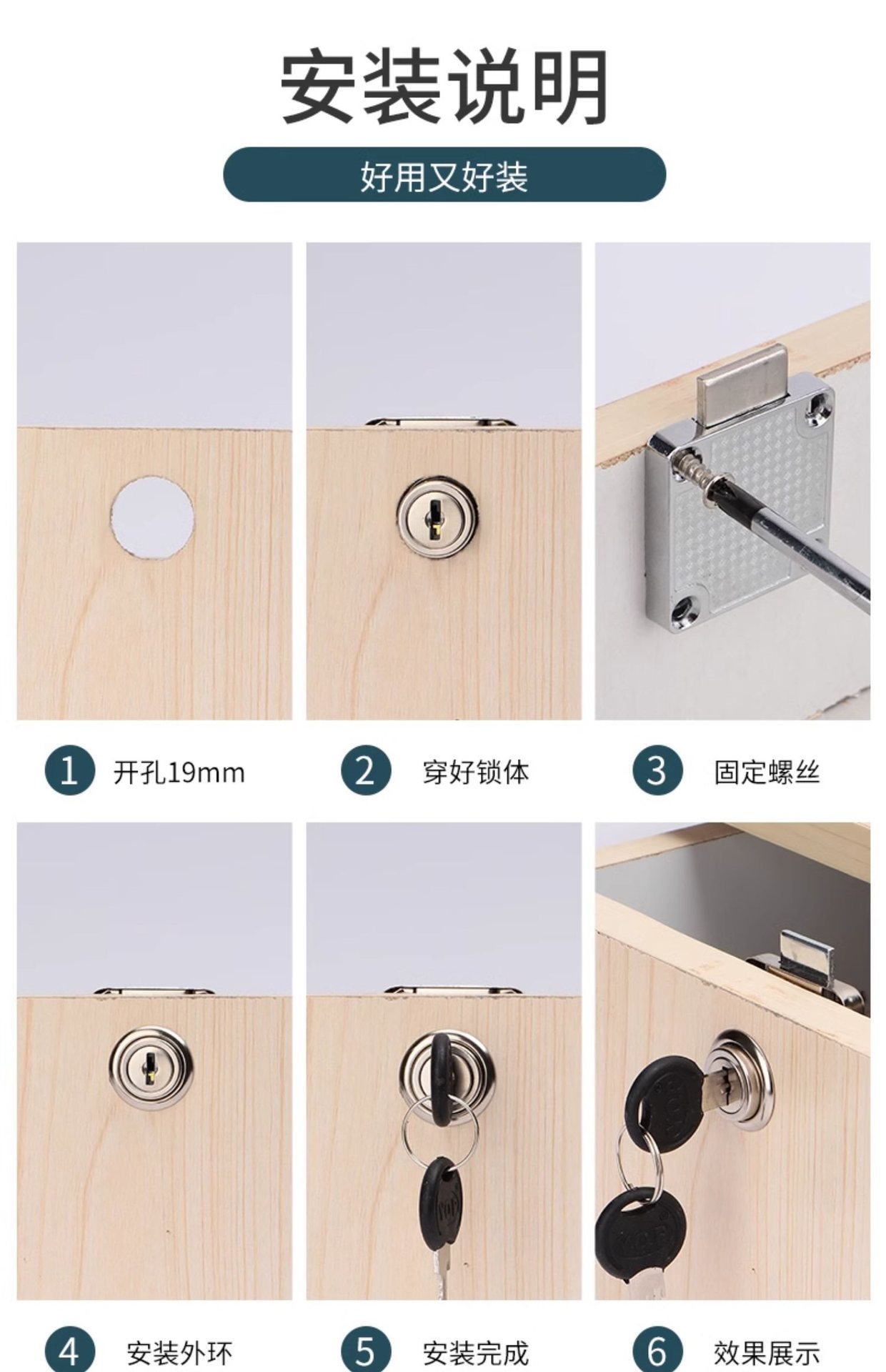 安装说明

好用又好装

1 开孔19mm

2 穿好锁体

3 固定螺丝

4 安装外环

5 安装完成

6 效果展示