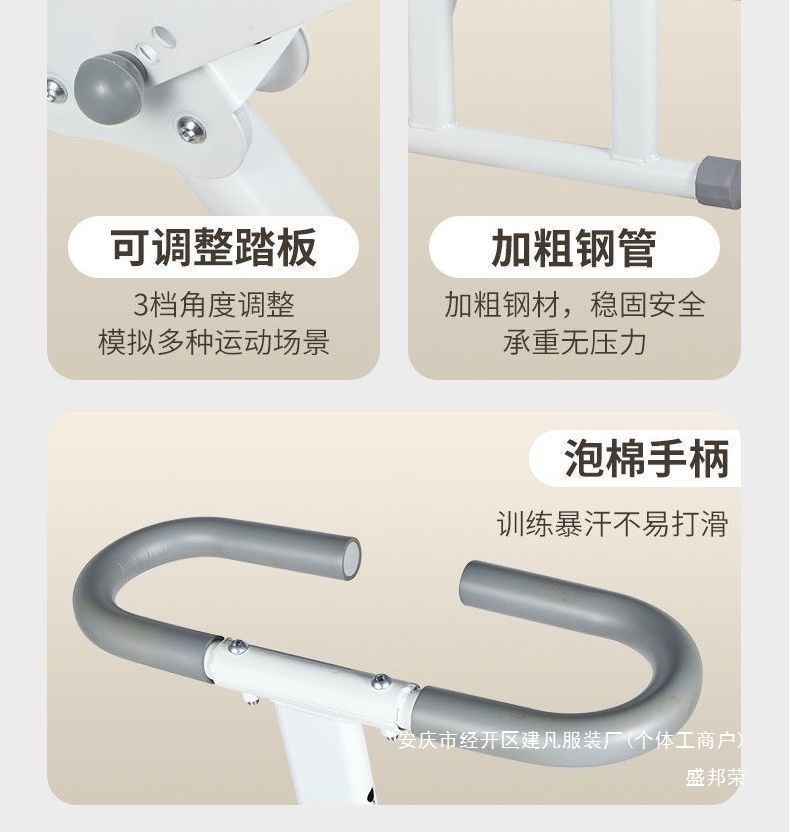 可调整踏板

3档角度调整
模拟多种运动场景

加粗钢管

加粗钢材，稳固安全
承重无压力

泡棉手柄

训练暴汗不易打滑

安庆市经开区建凡服装厂(个体工商户)
盛邦荣