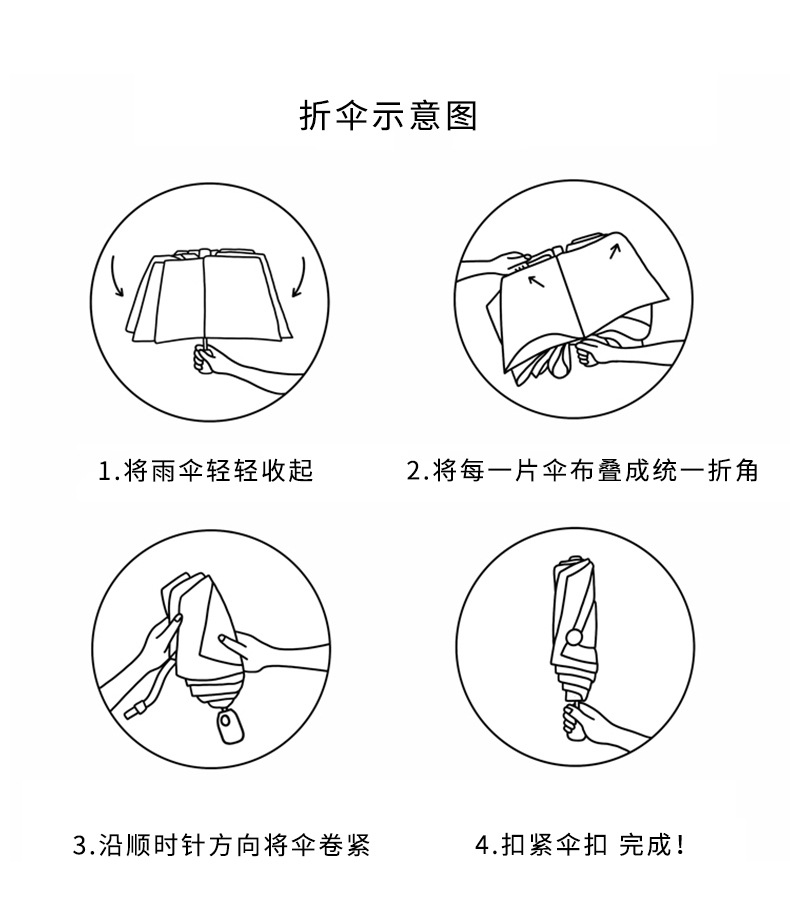 折伞示意图

1.将雨伞轻轻收起

2.将每一片伞布叠成统一折角

3.沿顺时针方向将伞卷紧

4.扣紧伞扣 完成!