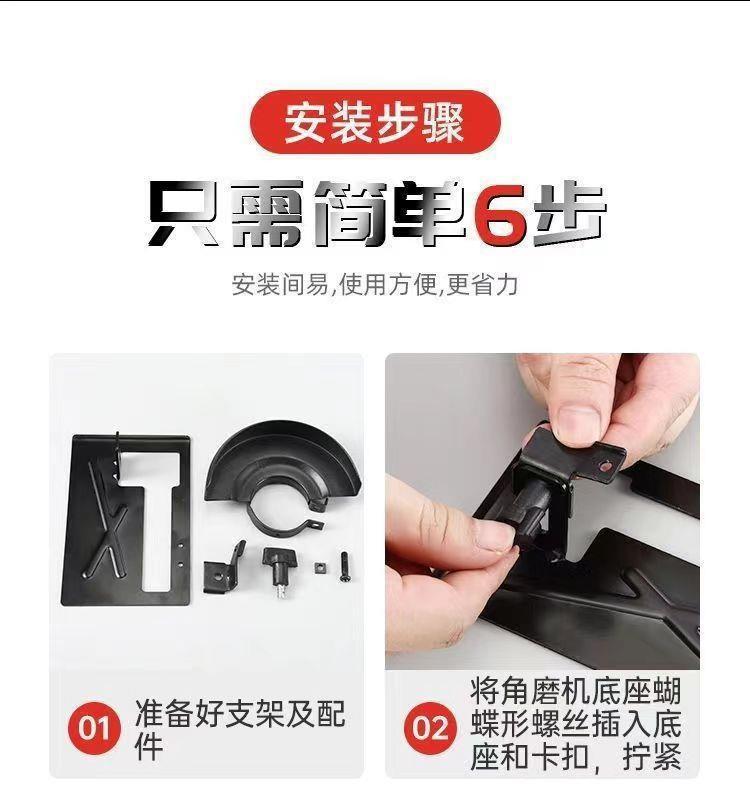 安装步骤

只需简单6步

安装间易,使用方便,更省力

01 准备好支架及配件

02 将角磨机底座蝴蝶形螺丝插入底座和卡扣，拧紧