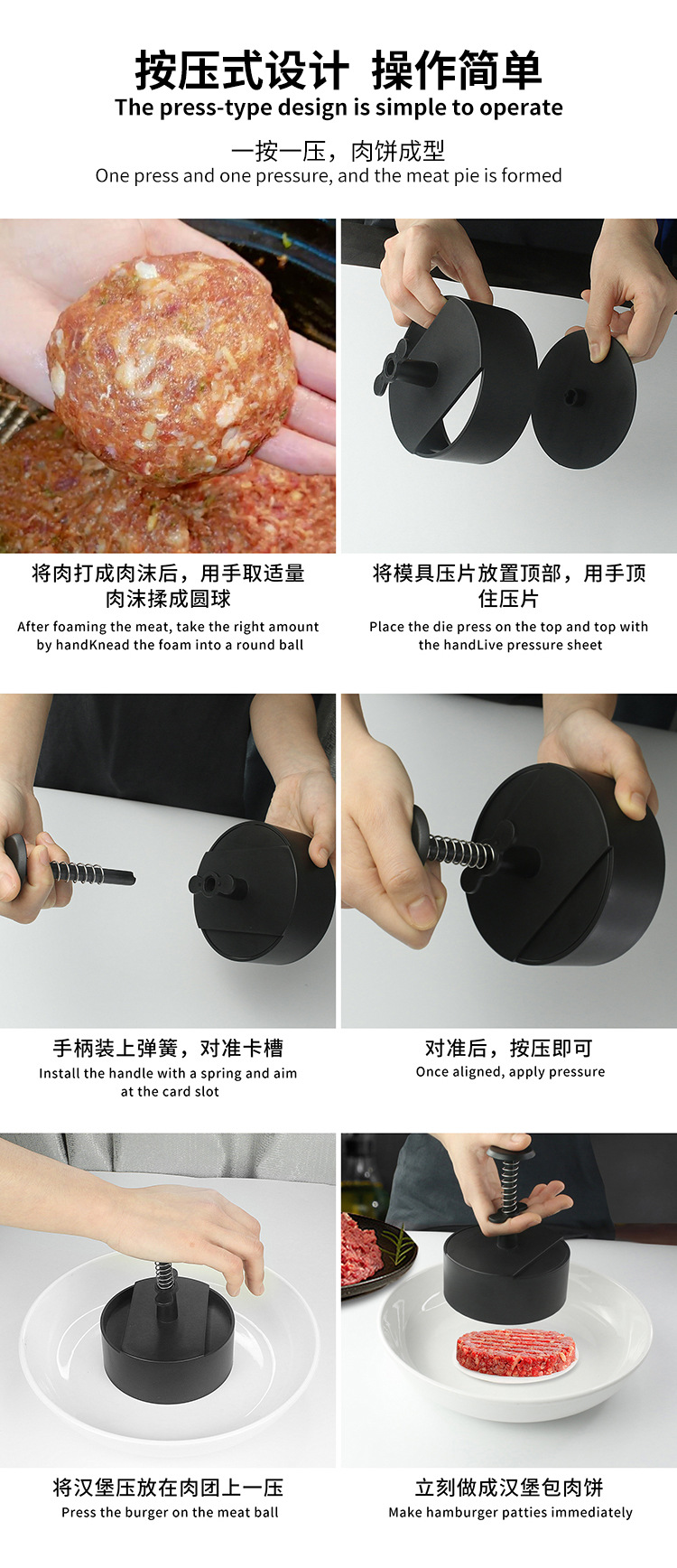 按压式设计 操作简单
The press-type design is simple to operate

一按一压，肉饼成型
One press and one pressure, and the meat pie is formed

将肉打成肉沫后，用手取适量肉沫揉成圆球
After foaming the meat, take the right amount by handKnead the foam into a round ball

将模具压片放置顶部，用手顶住压片
Place the die press on the top and top with the handLive pressure sheet

手柄装上弹簧，对准卡槽
Install the handle with a spring and aim at the card slot

对准后，按压即可
Once aligned, apply pressure

将汉堡压放在肉团上一压
Press the burger on the meat ball

立刻做成汉堡包肉饼
Make hamburger patties immediately