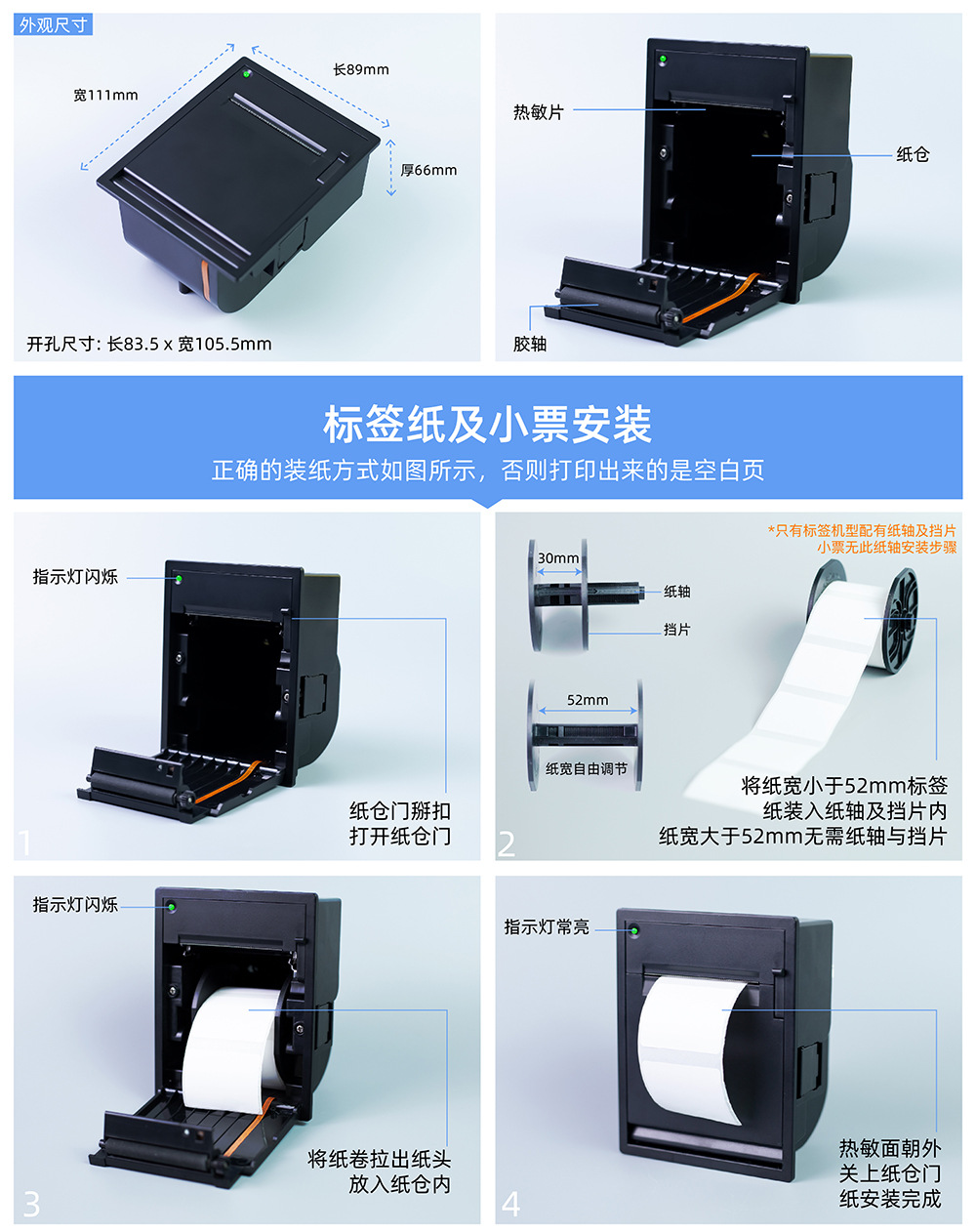 外观尺寸

宽111mm

长89mm

厚66mm

开孔尺寸：长83.5 x 宽105.5mm

热敏片

纸仓

胶轴

标签纸及小票安装

正确的装纸方式如图所示，否则打印出来的是空白页

指示灯闪烁

纸仓门掰扣
打开纸仓门

1

*只有标签机型配有纸轴及挡片
小票无此纸轴安装步骤

30mm

纸轴

挡片

52mm

纸宽自由调节

将纸宽小于52mm标签
纸装入纸轴及挡片内
纸宽大于52mm无需纸轴与挡片

2

指示灯闪烁

将纸卷拉出纸头
放入纸仓内

3

指示灯常亮

热敏面朝外
关上纸仓门
纸安装完成

4