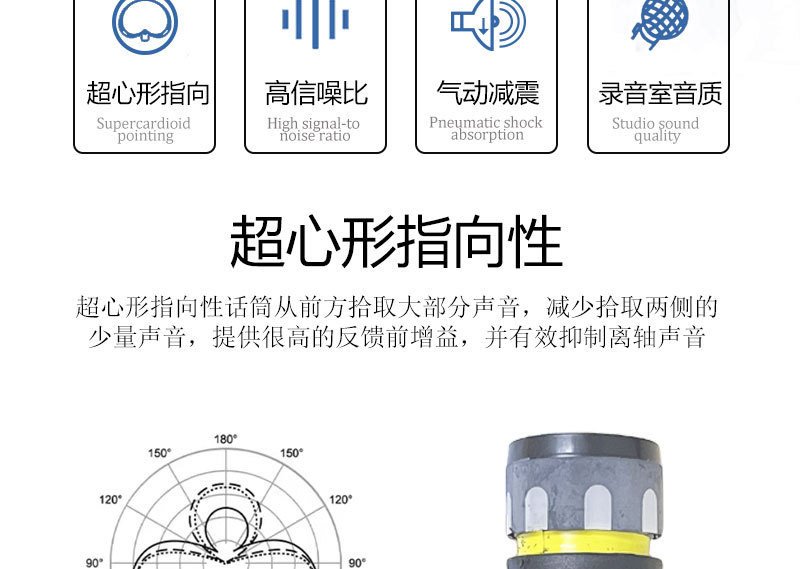 超心形指向
Supercardioid pointing

高信噪比
High signal-to noise ratio

气动减震
Pneumatic shock absorption

录音室音质
Studio sound quality

超心形指向性

超心形指向性话筒从前方拾取大部分声音，减少拾取两侧的少量声音，提供很高的反馈前增益，并有效抑制离轴声音

180°
150°
150°
120°
120°
90°
90°