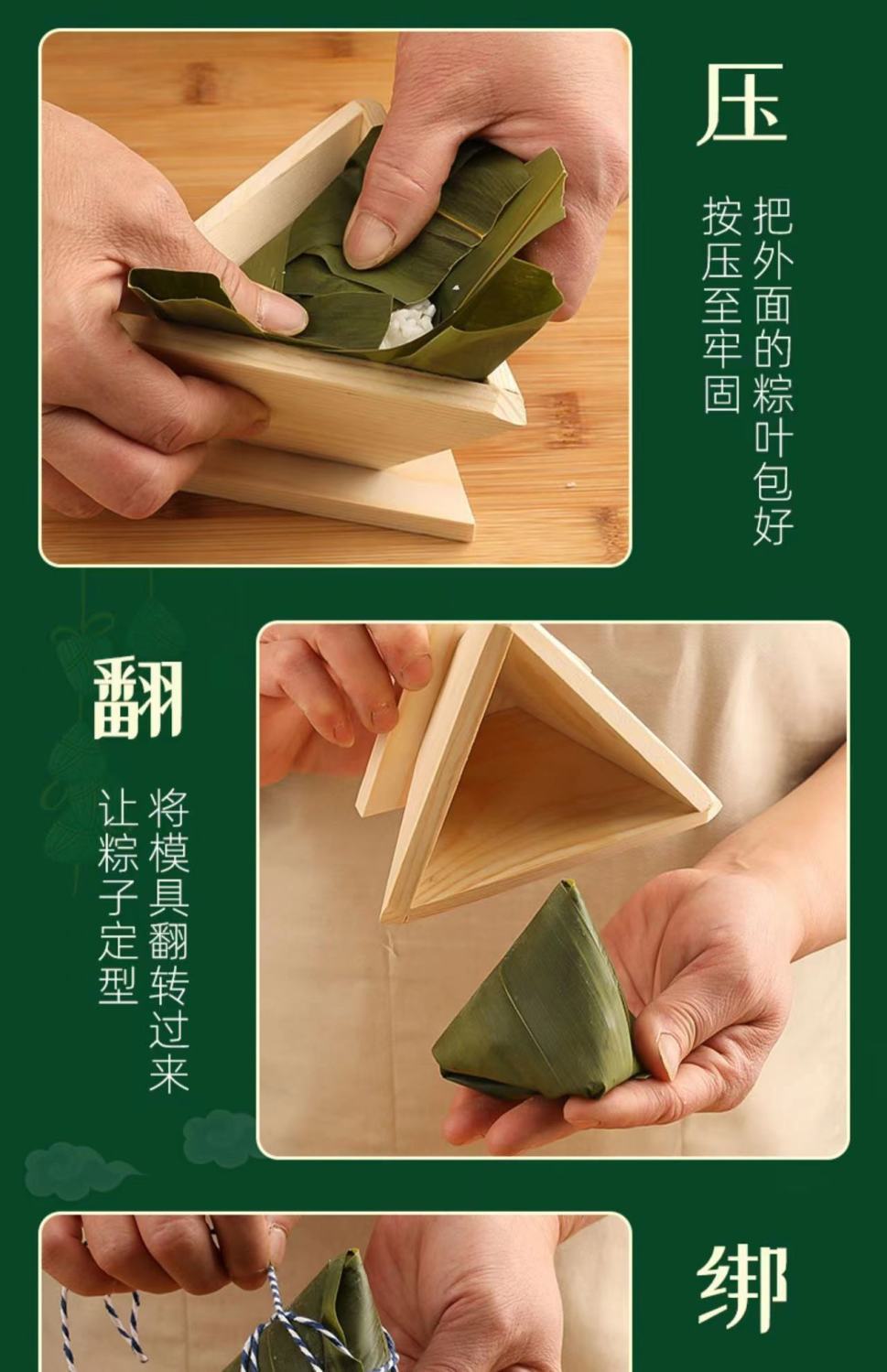 压

把外面的粽叶包好
按压至牢固

翻

将模具翻转过来
让粽子定型

绑