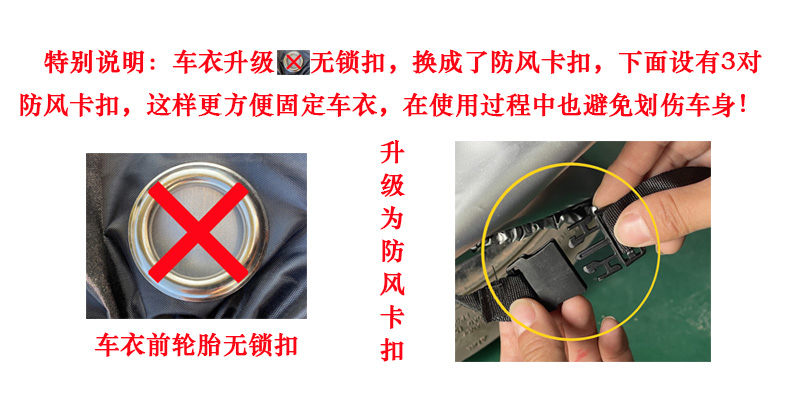 特别说明：车衣升级无锁扣，换成了防风卡扣，下面设有3对防风卡扣，这样更方便固定车衣，在使用过程中也避免划伤车身！

车衣前轮胎无锁扣

升级为防风卡扣