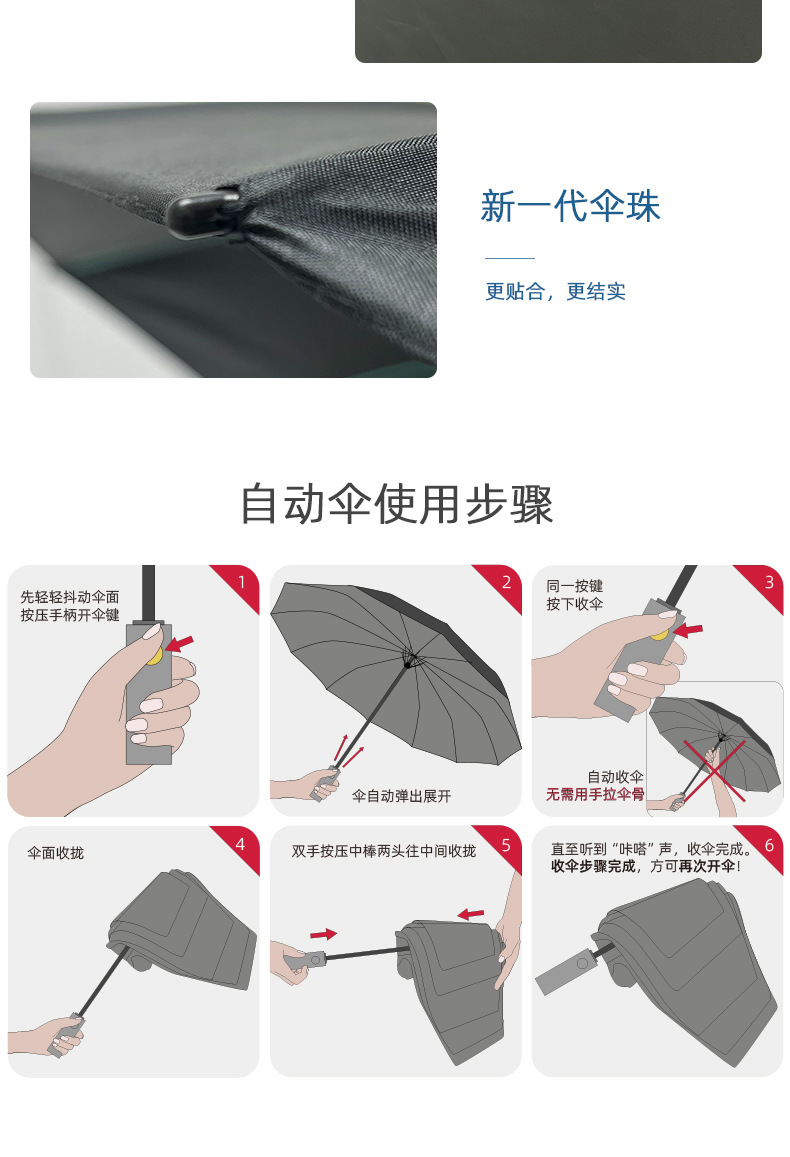 新一代伞珠

更贴合，更结实

自动伞使用步骤

1
先轻轻抖动伞面
按压手柄开伞键

2
伞自动弹出展开

3
同一按键
按下收伞

自动收伞
无需用手拉伞骨

4
伞面收拢

5
双手按压中棒两头往中间收拢

6
直至听到“咔嗒”声，收伞完成。
收伞步骤完成，方可再次开伞！