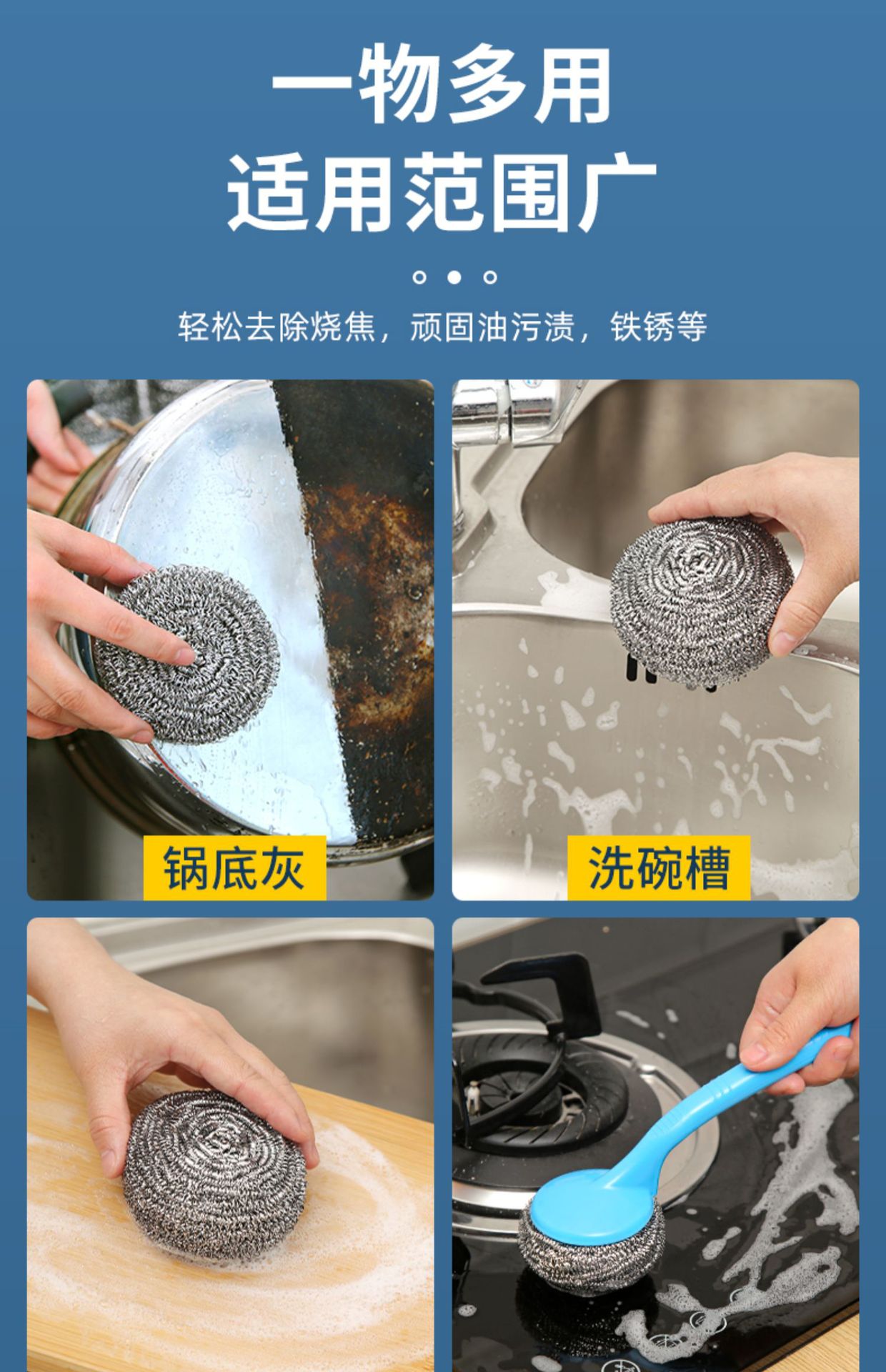 一物多用
适用范围广

轻松去除烧焦，顽固油污渍，铁锈等

锅底灰

洗碗槽