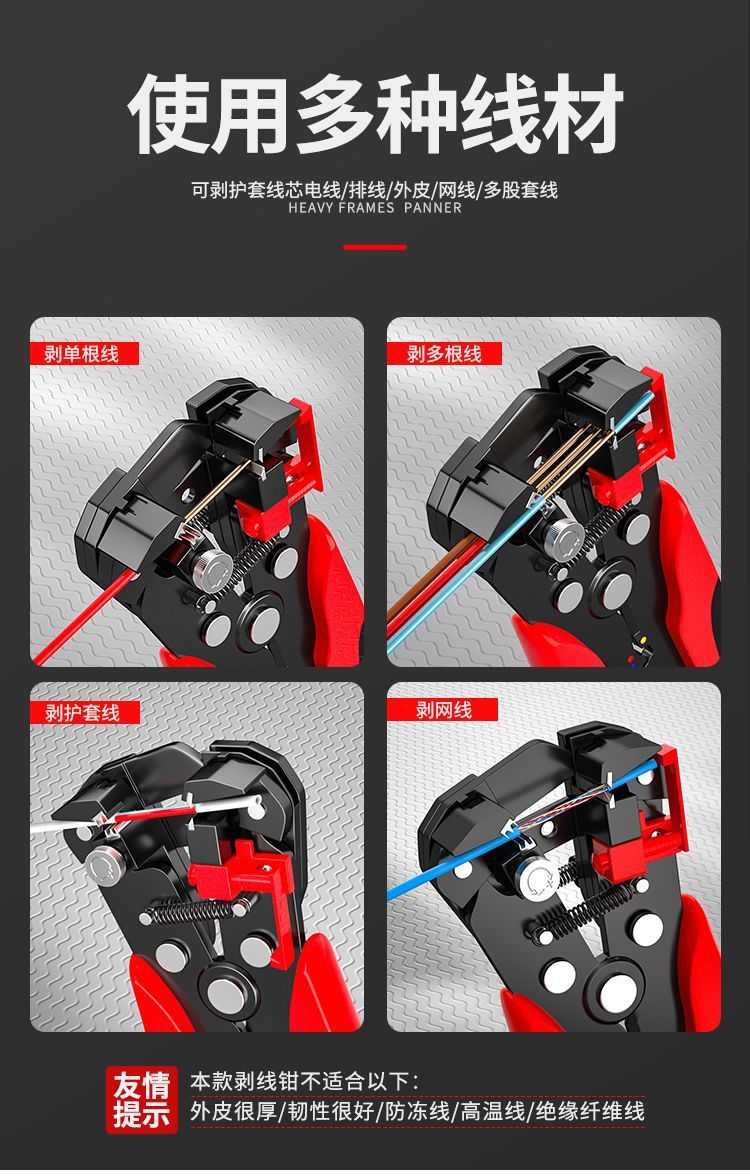 使用多种线材

可剥护套线芯电线/排线/外皮/网线/多股套线
HEAVY FRAMES PANNER

剥单根线

剥多根线

剥护套线

剥网线

友情提示

本款剥线钳不适合以下:
外皮很厚/韧性很好/防冻线/高温线/绝缘纤维线