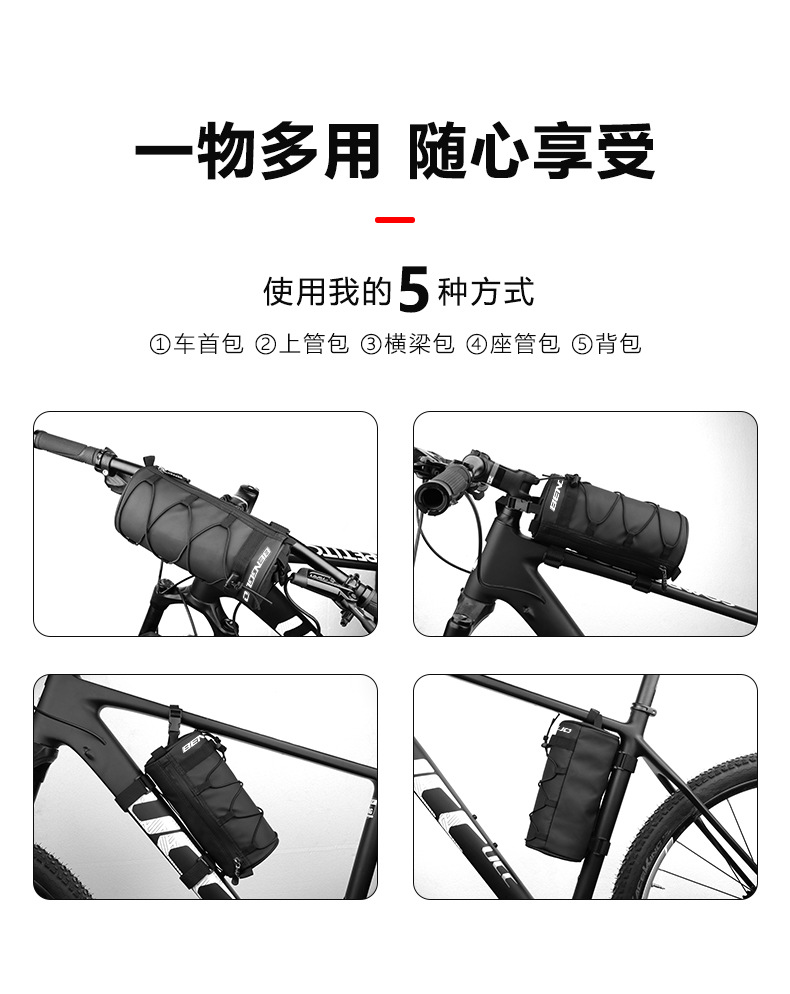 一物多用 随心享受

使用我的5种方式

①车首包 ②上管包 ③横梁包 ④座管包 ⑤背包