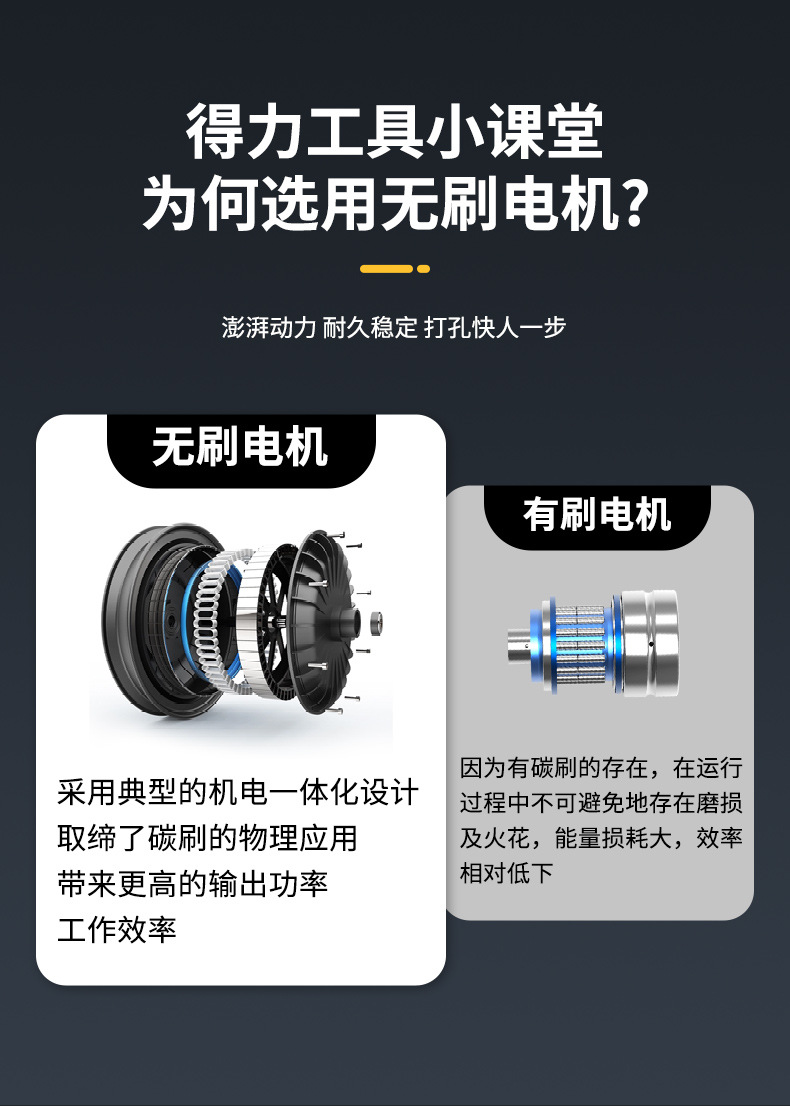 得力工具小课堂
为何选用无刷电机?

澎湃动力 耐久稳定 打孔快人一步

无刷电机

采用典型的机电一体化设计
取缔了碳刷的物理应用
带来更高的输出功率
工作效率

有刷电机

因为有碳刷的存在，在运行过程中不可避免地存在磨损及火花，能量损耗大，效率相对低下